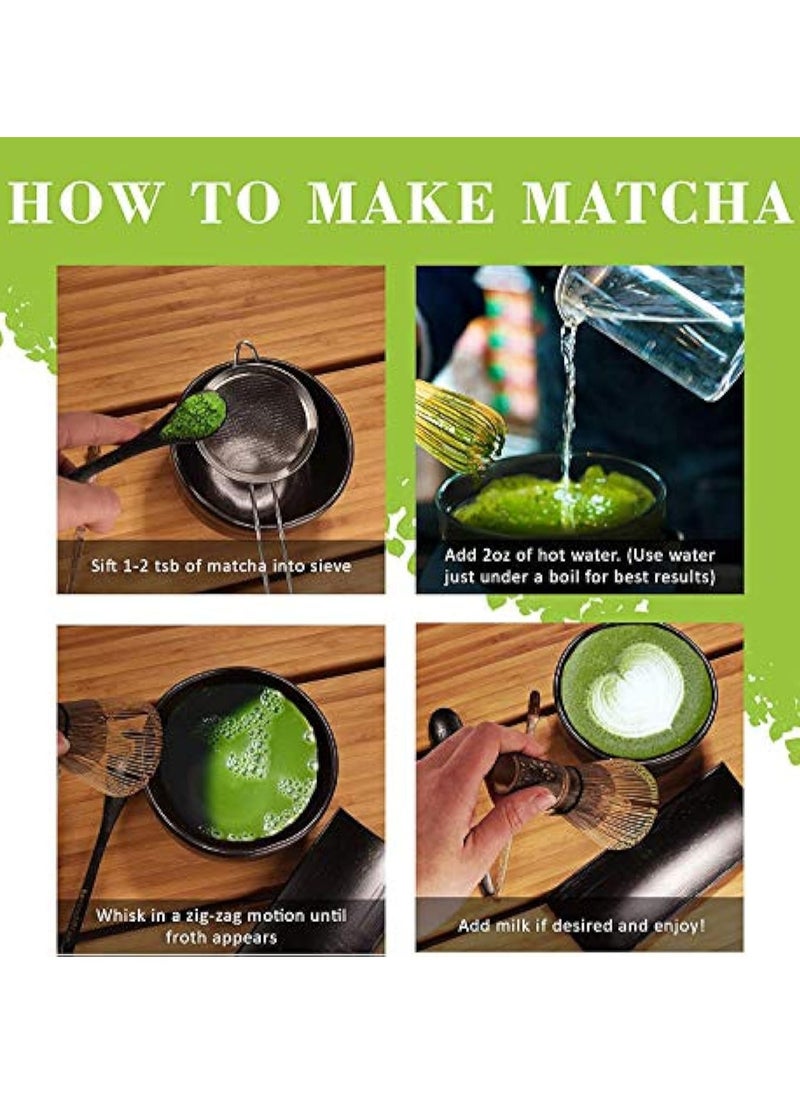 HOW TO MAKE MATCHA

Sift 1-2 tsb of matcha into sieve

Add 2oz of hot water. (Use water just under a boil for best results)

Whisk in a zig-zag motion until froth appears

Add milk if desired and enjoy!