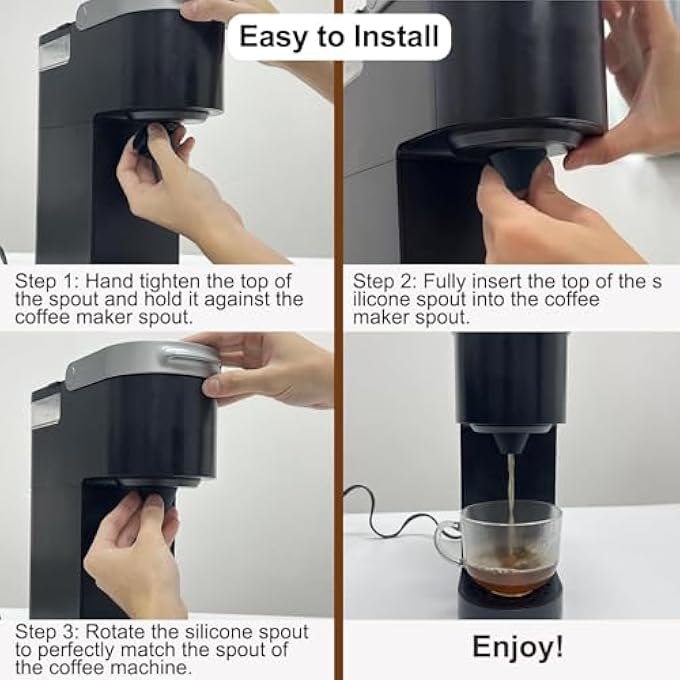 Easy to Install

Step 1: Hand tighten the top of the spout and hold it against the coffee maker spout.

Step 2: Fully insert the top of the s ilicone spout into the coffee maker spout.

Step 3: Rotate the silicone spout to perfectly match the spout of the coffee machine.

Enjoy!