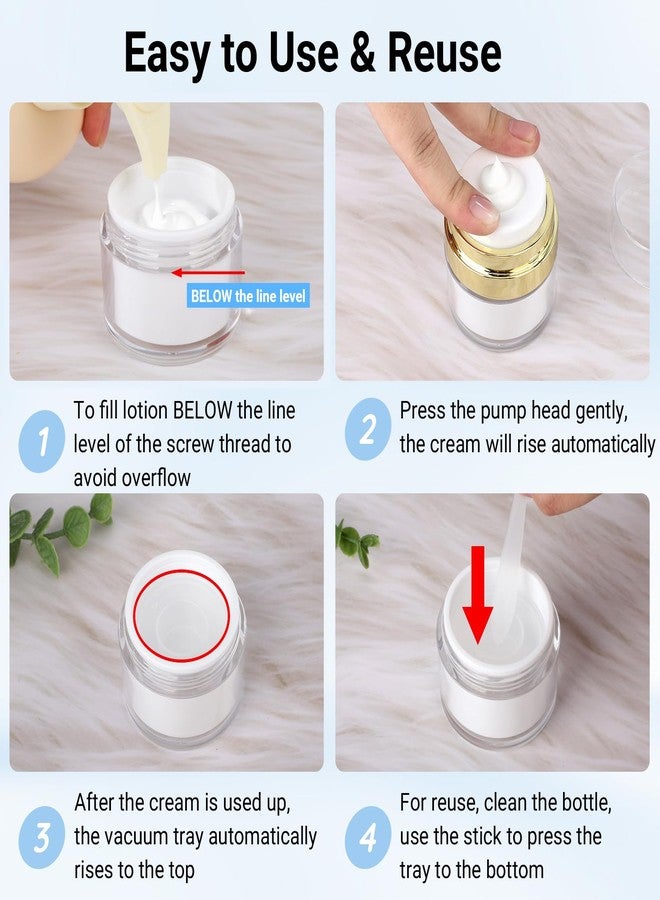 Easy to Use & Reuse

BELOW the line level

1 To fill lotion BELOW the line level of the screw thread to avoid overflow

2 Press the pump head gently, the cream will rise automatically

3 After the cream is used up, the vacuum tray automatically rises to the top

4 For reuse, clean the bottle, use the stick to press the tray to the bottom