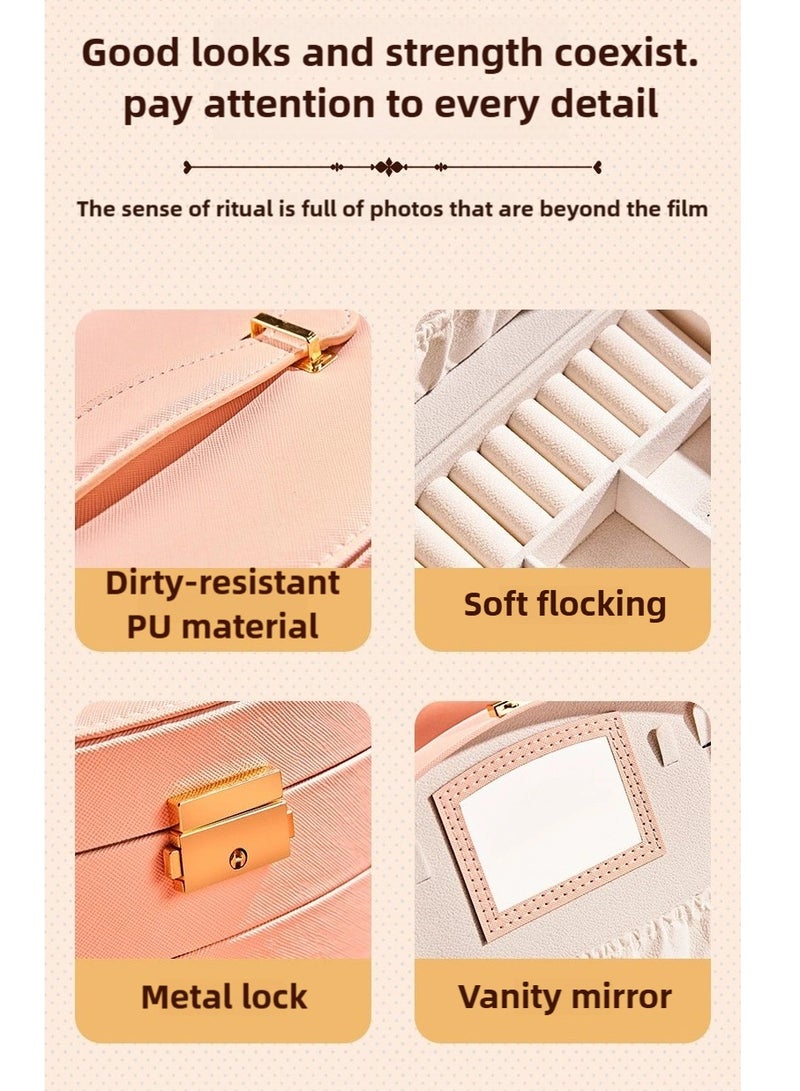 Good looks and strength coexist.
pay attention to every detail

The sense of ritual is full of photos that are beyond the film

Dirty-resistant PU material

Soft flocking

Metal lock

Vanity mirror