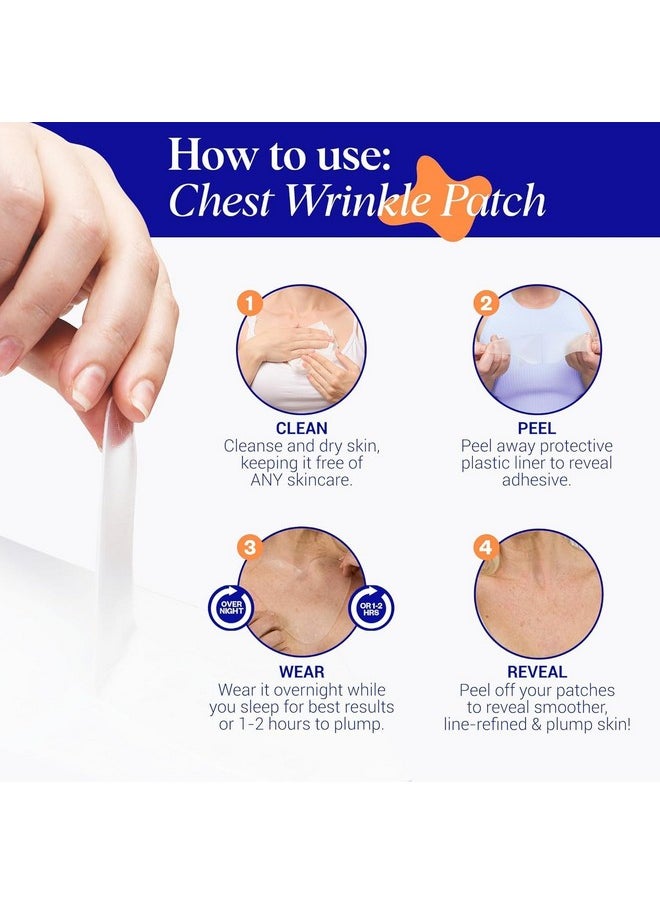 How to use:
Chest Wrinkle Patch

1

CLEAN
Cleanse and dry skin, keeping it free of ANY skincare.

2

PEEL
Peel away protective plastic liner to reveal adhesive.

3

OVER NIGHT

OR 1-2 HRS

WEAR
Wear it overnight while you sleep for best results or 1-2 hours to plump.

4

REVEAL
Peel off your patches to reveal smoother, line-refined & plump skin!