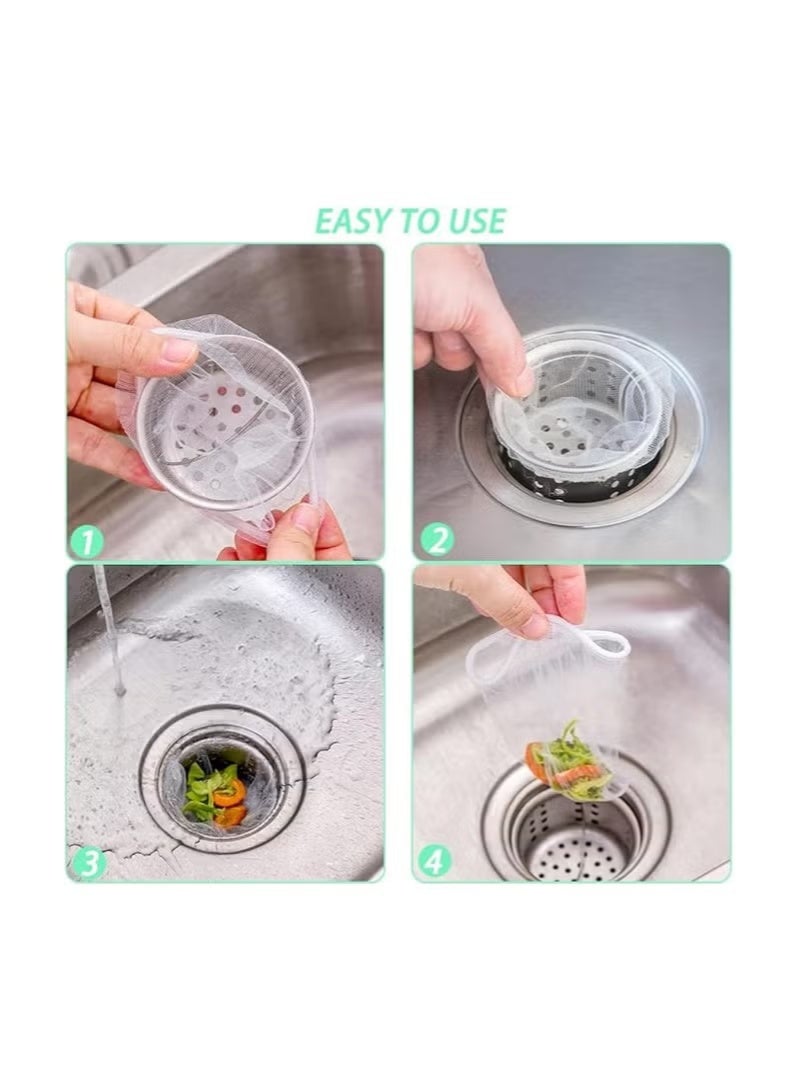 EASY TO USE

1

2

3

4