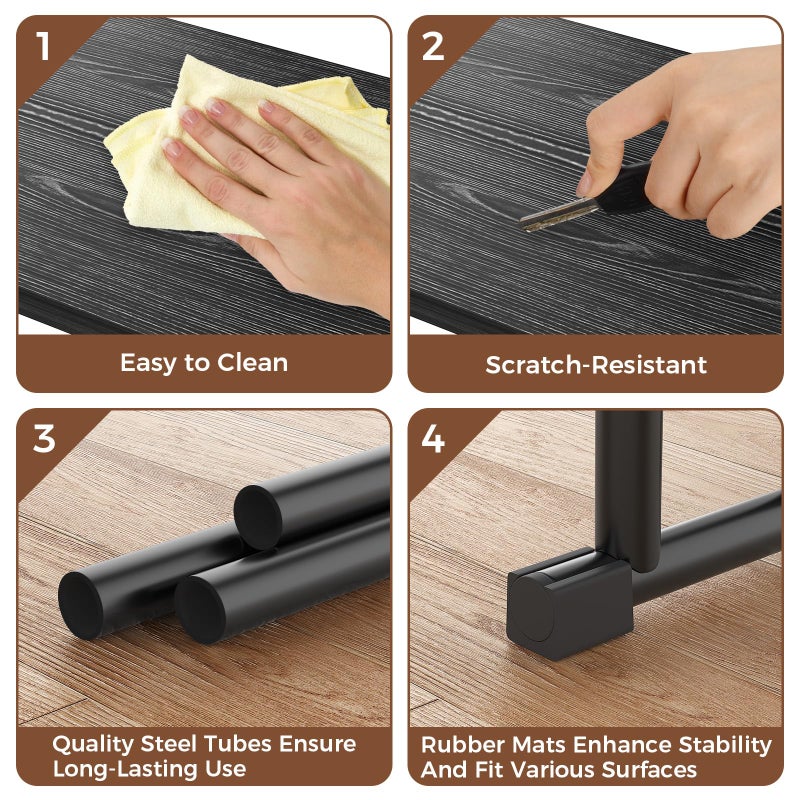 1

Easy to Clean

2

Scratch-Resistant

3

Quality Steel Tubes Ensure Long-Lasting Use

4

Rubber Mats Enhance Stability And Fit Various Surfaces