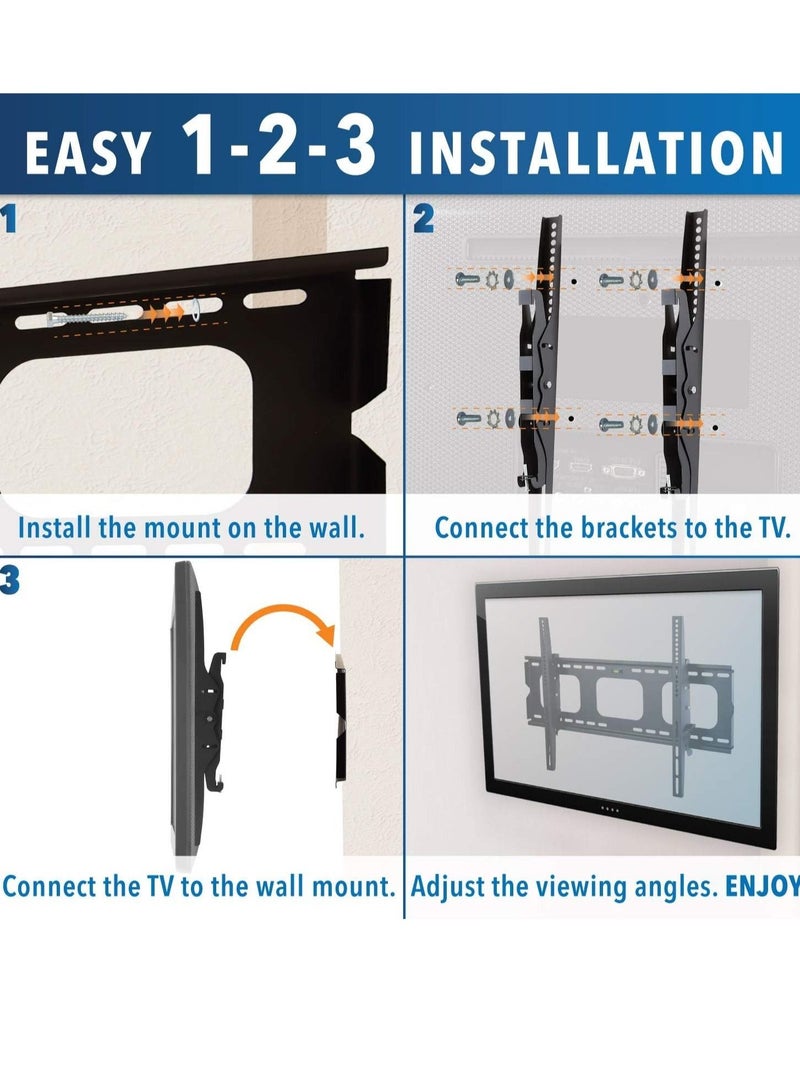 EASY 1-2-3 INSTALLATION

1

Install the mount on the wall.

2

Connect the brackets to the TV.

3

Connect the TV to the wall mount.

Adjust the viewing angles. ENJOY