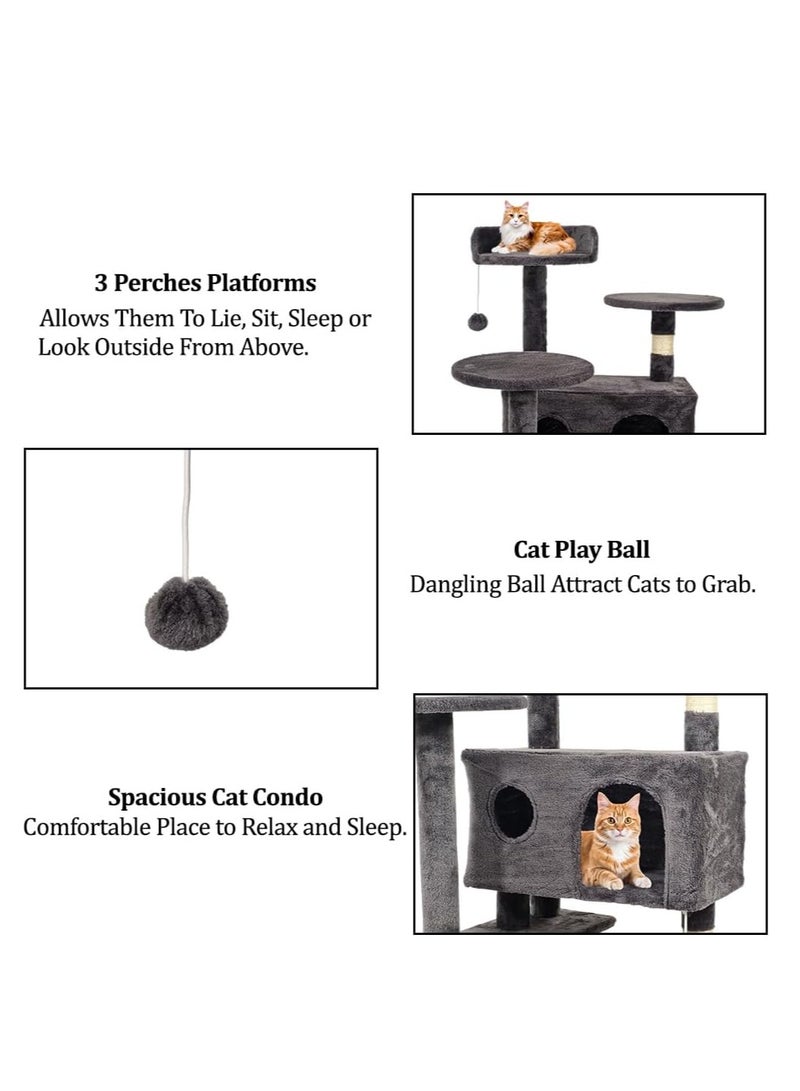 3 Perches Platforms
Allows Them To Lie, Sit, Sleep or Look Outside From Above.

Cat Play Ball
Dangling Ball Attract Cats to Grab.

Spacious Cat Condo
Comfortable Place to Relax and Sleep.