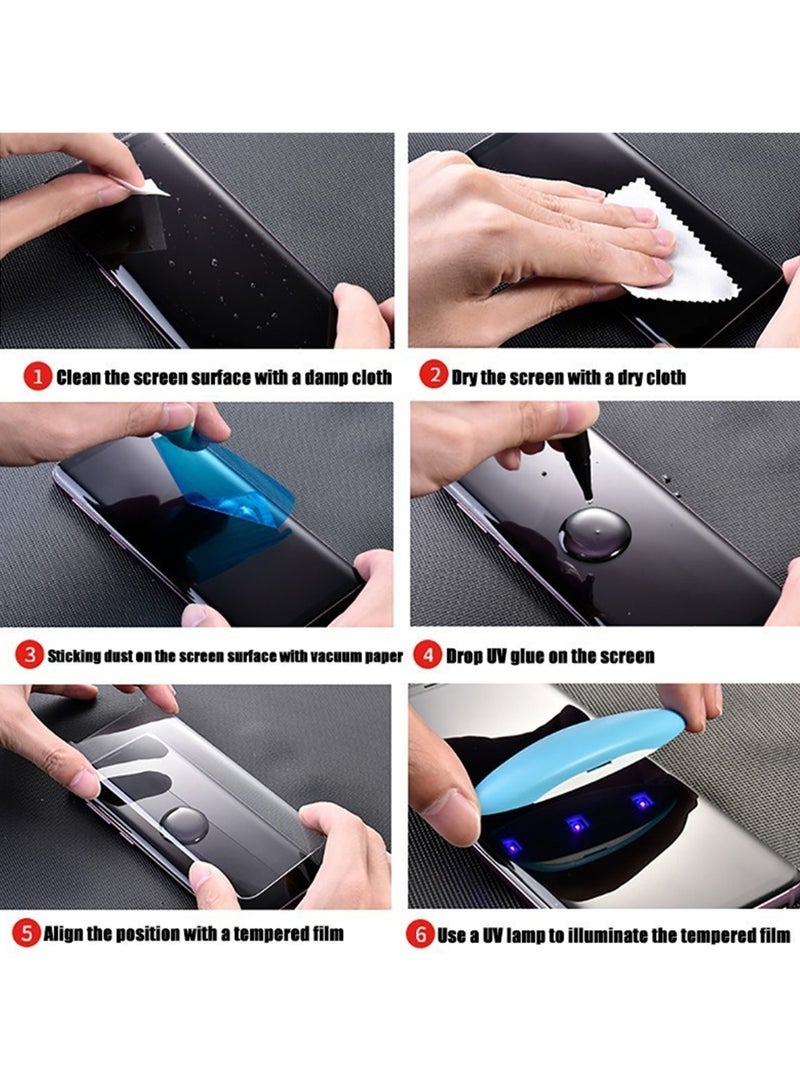 1 Clean the screen surface with a damp cloth

2 Dry the screen with a dry cloth

3 Sticking dust on the screen surface with vacuum paper

4 Drop UV glue on the screen

5 Align the position with a tempered film

6 Use a UV lamp to illuminate the tempered film