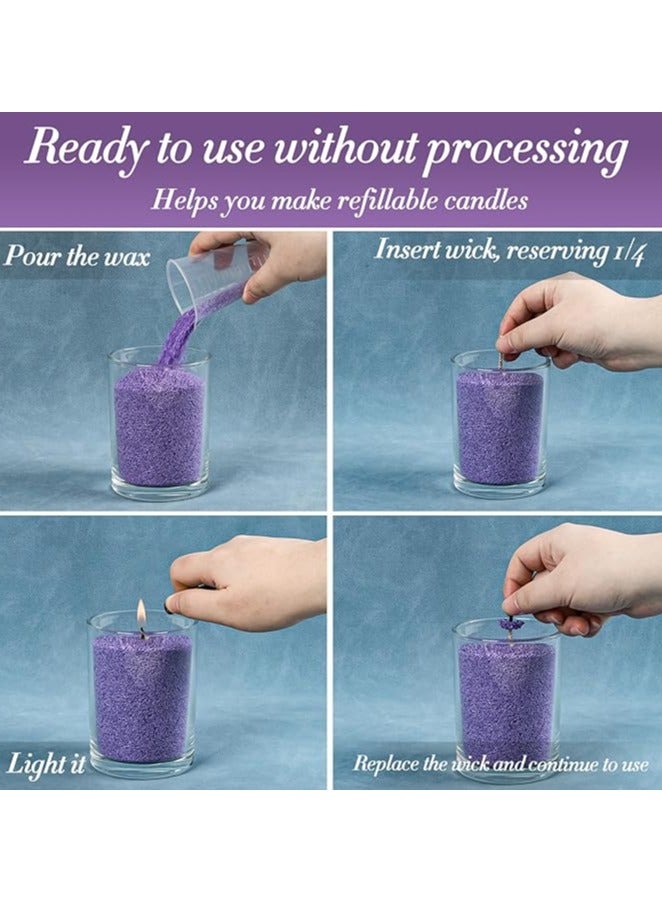 Ready to use without processing

Helps you make refillable candles

Pour the wax

Insert wick, reserving 1/4

Light it

Replace the wick and continue to use