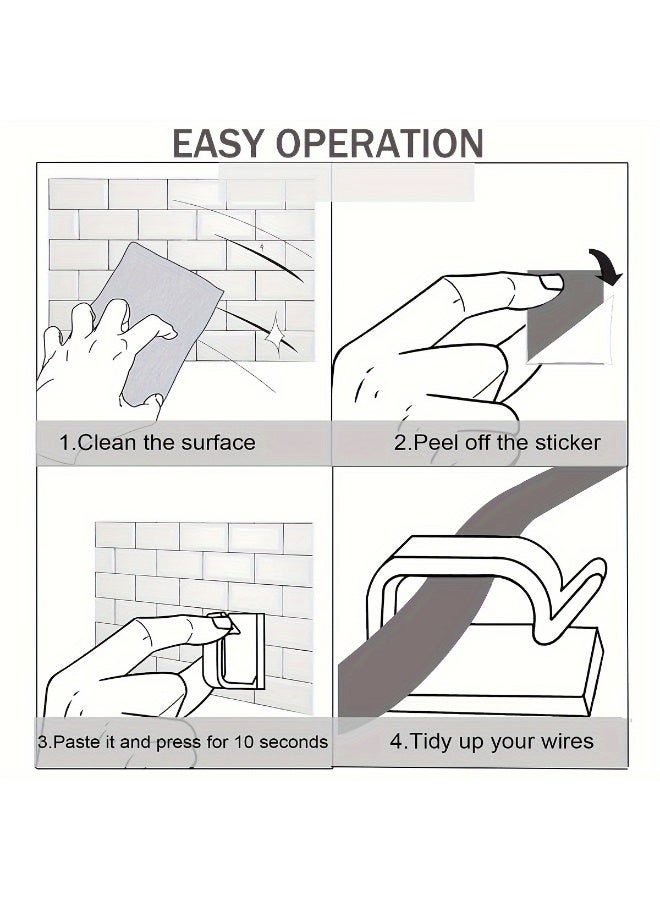 EASY OPERATION

1.Clean the surface

2.Peel off the sticker

3.Paste it and press for 10 seconds

4.Tidy up your wires