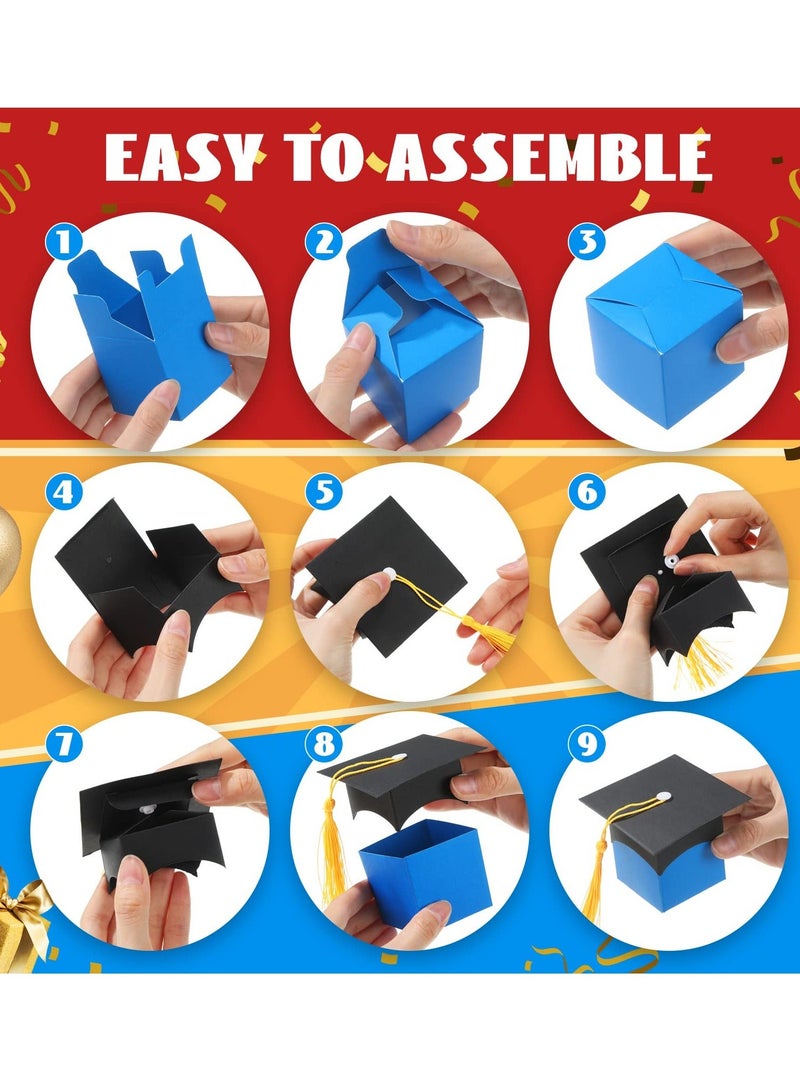 EASY TO ASSEMBLE

1

2

3

4

5

6

7

8

9