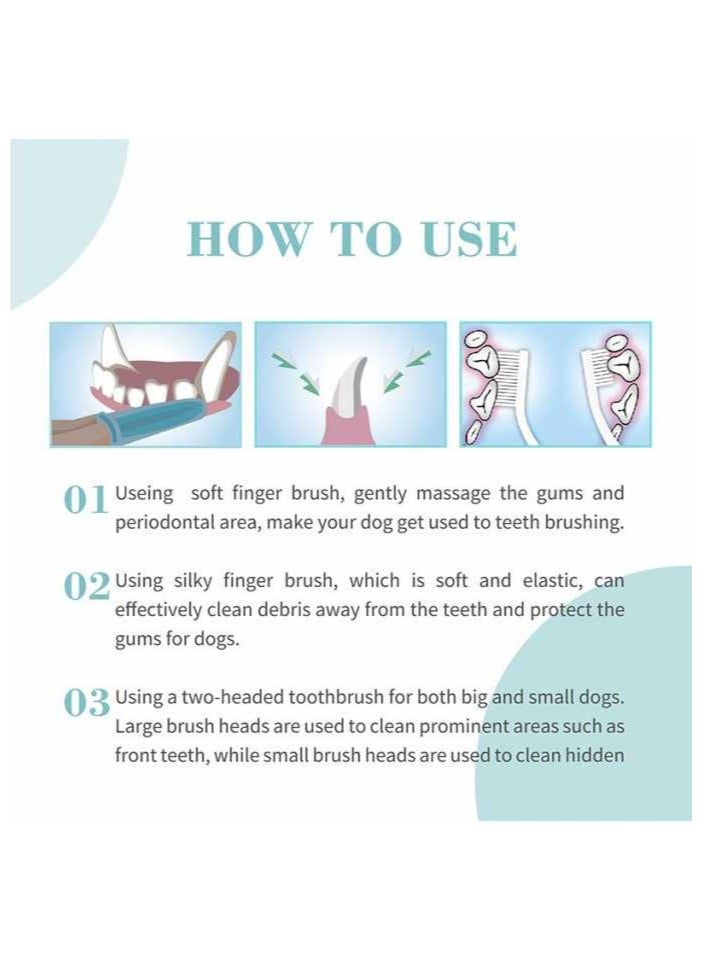 HOW TO USE

01 Useing soft finger brush, gently massage the gums and periodontal area, make your dog get used to teeth brushing.

02 Using silky finger brush, which is soft and elastic, can effectively clean debris away from the teeth and protect the gums for dogs.

03 Using a two-headed toothbrush for both big and small dogs. Large brush heads are used to clean prominent areas such as front teeth, while small brush heads are used to clean hidden