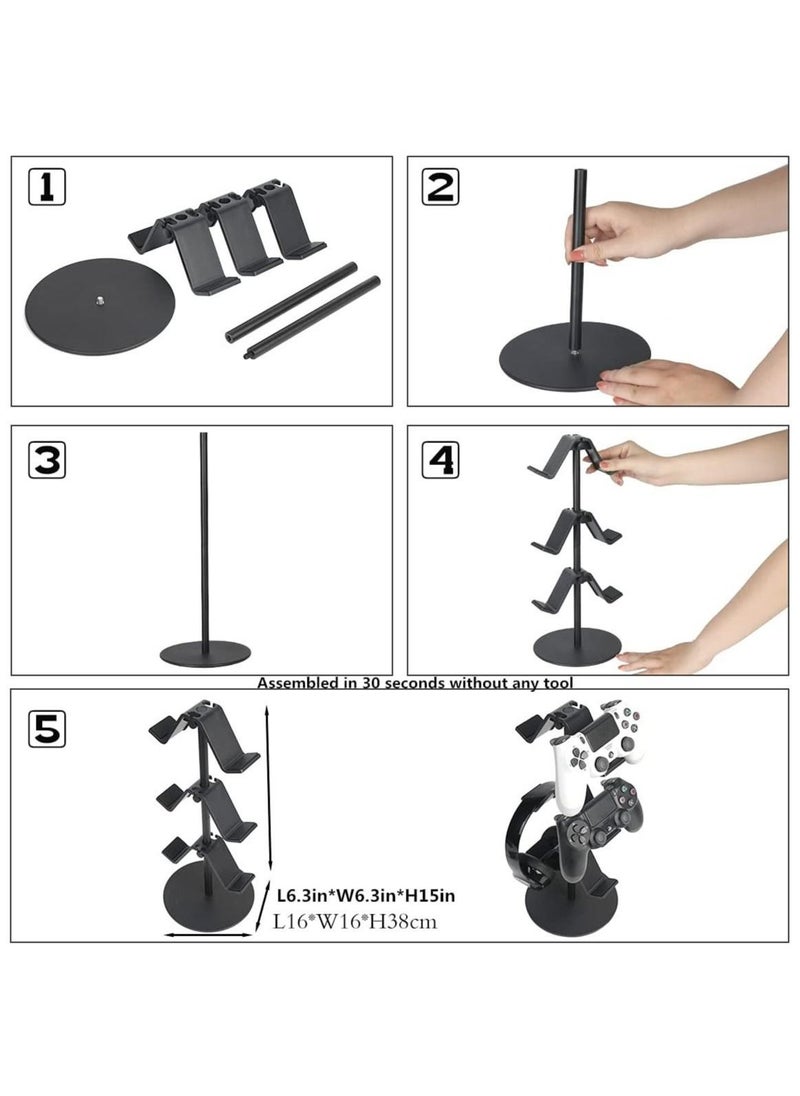 1

2

3

4

Assembled in 30 seconds without any tool

5

L6.3in*W6.3in*H15in
L16*W16*H38cm