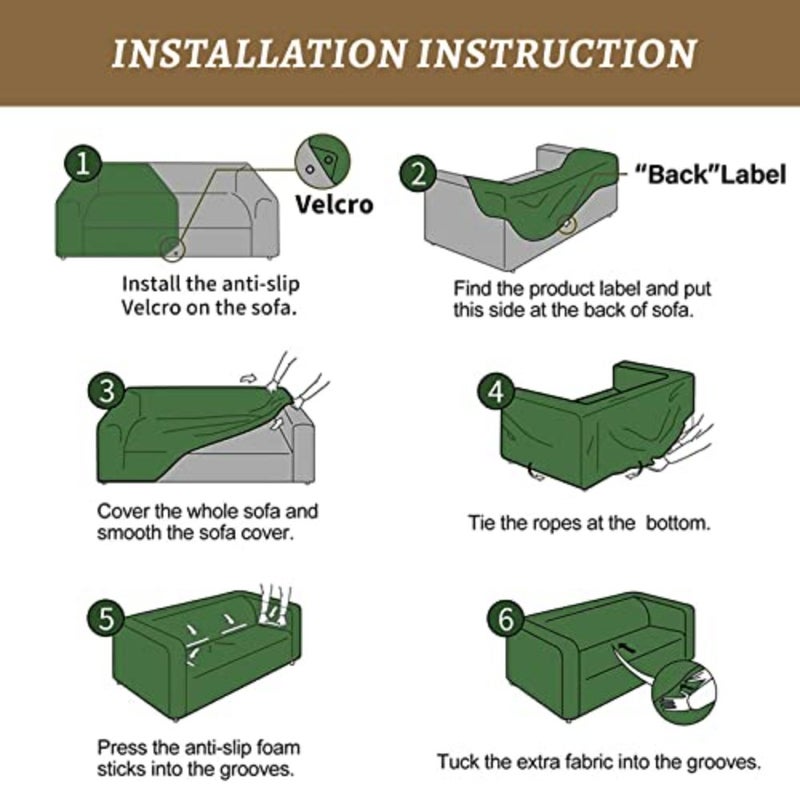 INSTALLATION INSTRUCTION

1

Velcro

Install the anti-slip Velcro on the sofa.

2

"Back"Label

Find the product label and put this side at the back of sofa.

3

Cover the whole sofa and smooth the sofa cover.

4

Tie the ropes at the  bottom.

5

Press the anti-slip foam sticks into the grooves.

6

Tuck the extra fabric into the grooves.