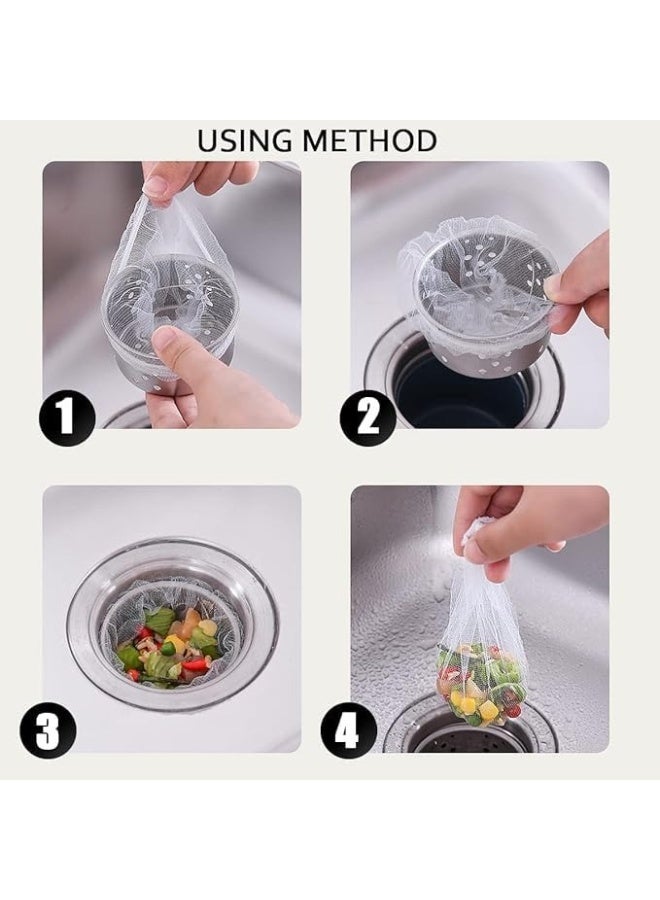 USING METHOD

1

2

3

4