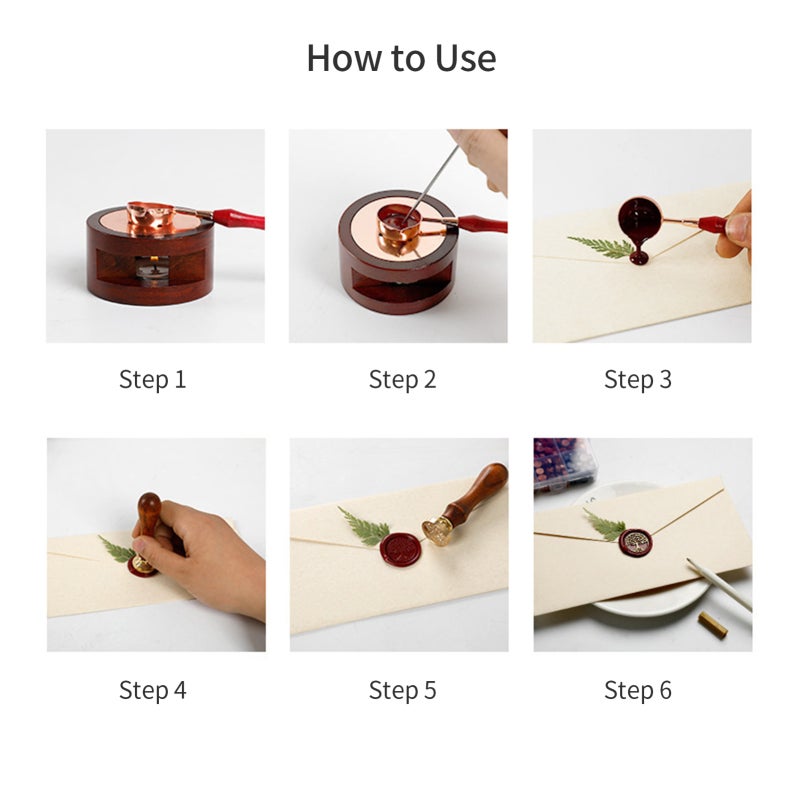 How to Use

Step 1

Step 2

Step 3

Step 4

Step 5

Step 6