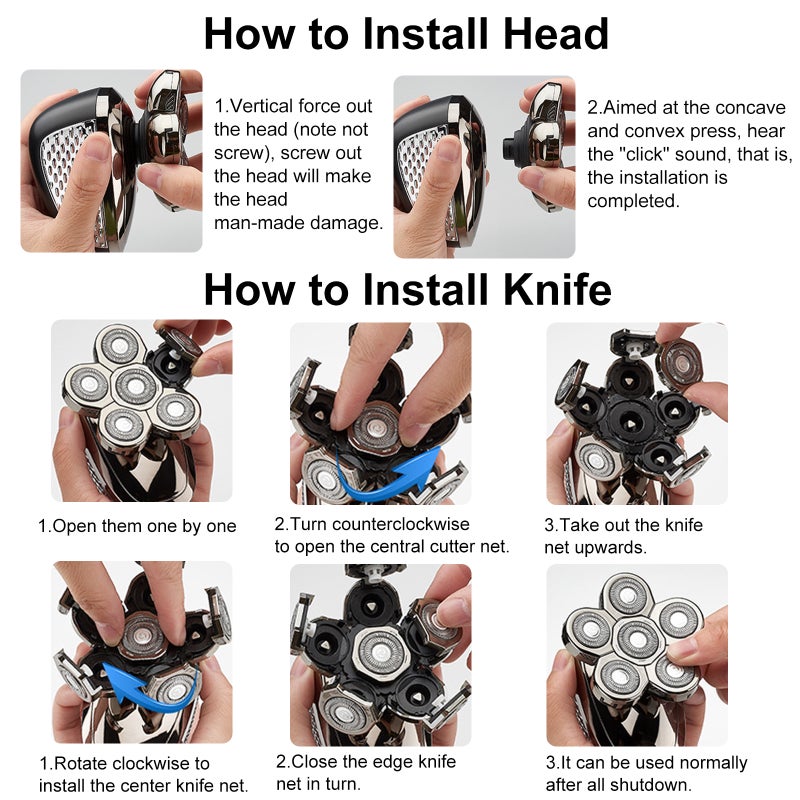 How to Install Head

1.Vertical force out the head (note not screw), screw out the head will make the head man-made damage.

2.Aimed at the concave and convex press, hear the "click" sound, that is, the installation is completed.

How to Install Knife

1.Open them one by one

2.Turn counterclockwise to open the central cutter net.

3.Take out the knife net upwards.

1.Rotate clockwise to install the center knife net.

2.Close the edge knife net in turn.

3.It can be used normally after all shutdown.