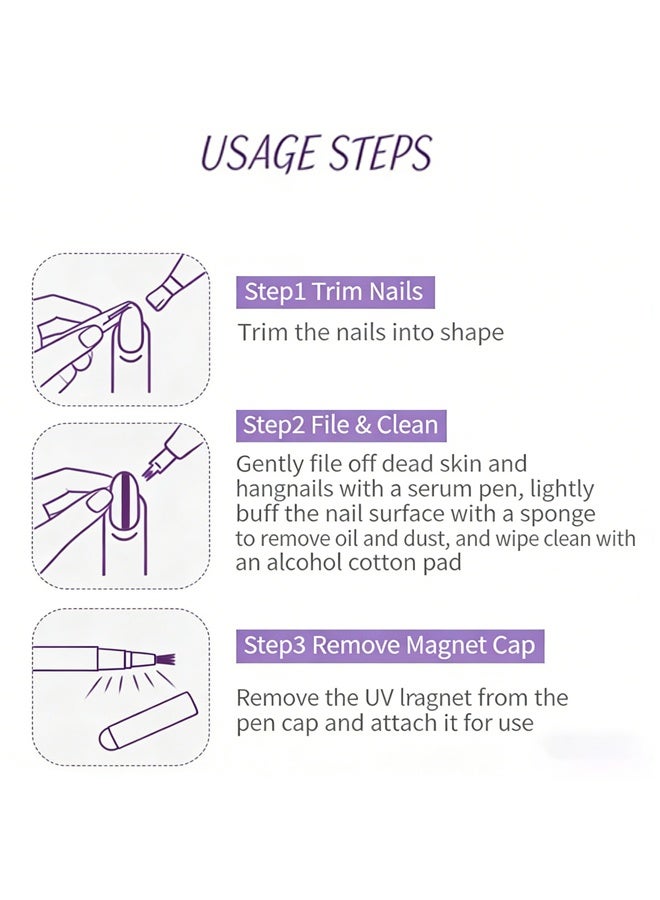 USAGE STEPS

Step1 Trim Nails

Trim the nails into shape

Step2 File & Clean

Gently file off dead skin and hangnails with a serum pen, lightly buff the nail surface with a sponge to remove oil and dust, and wipe clean with an alcohol cotton pad

Step3 Remove Magnet Cap

Remove the UV lragnet from the pen cap and attach it for use