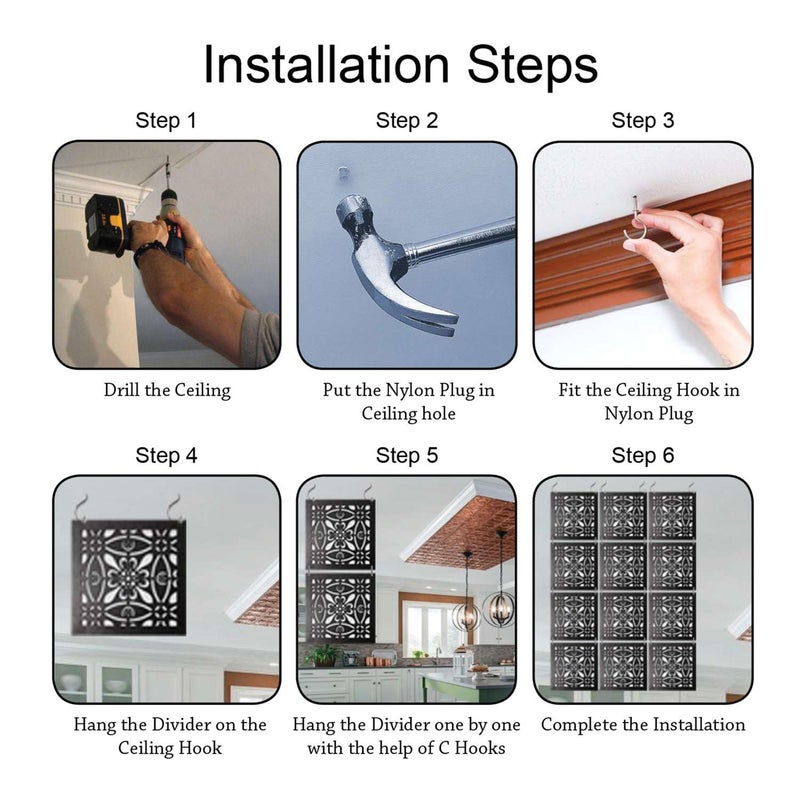 Installation Steps

Step 1

Drill the Ceiling

Step 2

Put the Nylon Plug in Ceiling hole

Step 3

Fit the Ceiling Hook in Nylon Plug

Step 4

Hang the Divider on the Ceiling Hook

Step 5

Hang the Divider one by one with the help of C Hooks

Step 6

Complete the Installation