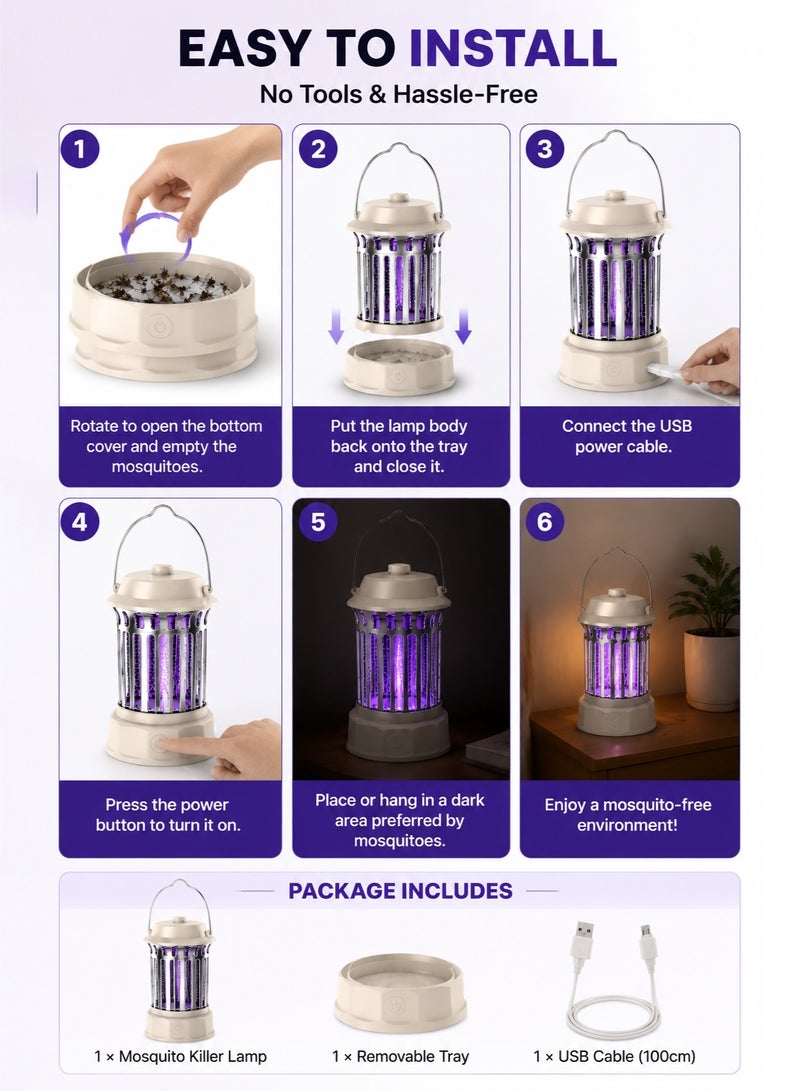 EASY TO INSTALL

No Tools & Hassle-Free

1

Rotate to open the bottom cover and empty the mosquitoes.

2

Put the lamp body back onto the tray and close it.

3

Connect the USB power cable.

4

Press the power button to turn it on.

5

Place or hang in a dark area preferred by mosquitoes.

6

Enjoy a mosquito-free environment!

PACKAGE INCLUDES

1 × Mosquito Killer Lamp

1 × Removable Tray

1 × USB Cable (100cm)