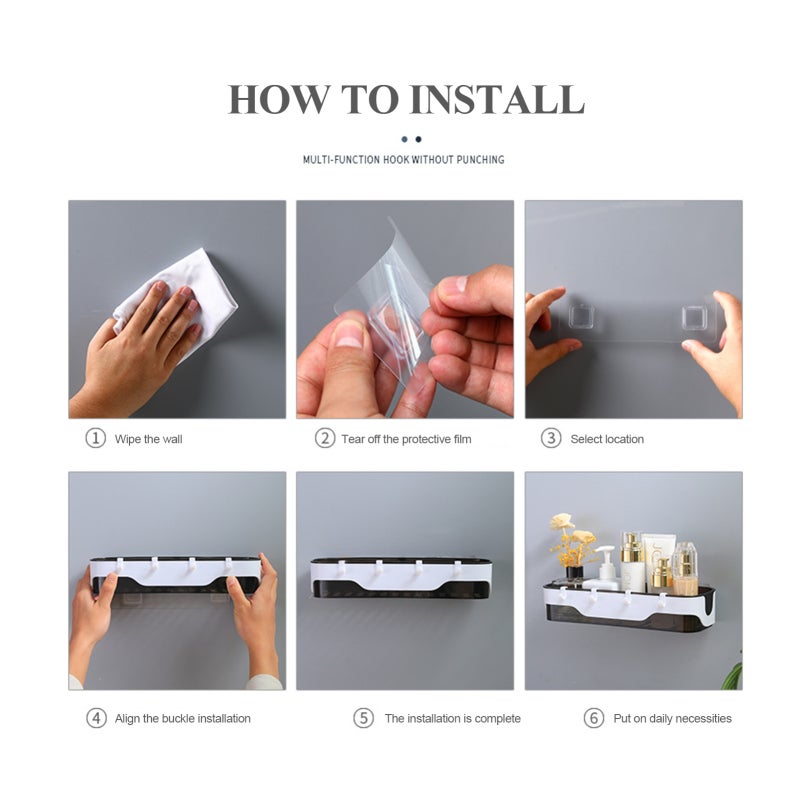 HOW TO INSTALL

MULTI-FUNCTION HOOK WITHOUT PUNCHING

① Wipe the wall

② Tear off the protective film

③ Select location

④ Align the buckle installation

⑤ The installation is complete

⑥ Put on daily necessities