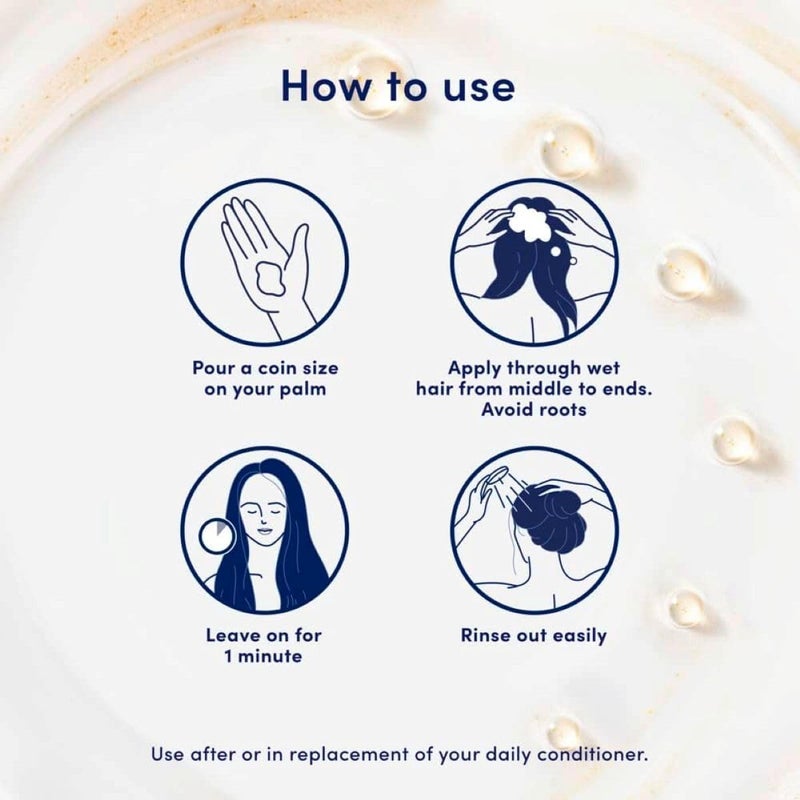 How to use

Pour a coin size on your palm

Apply through wet hair from middle to ends. Avoid roots

Leave on for 1 minute

Rinse out easily

Use after or in replacement of your daily conditioner.