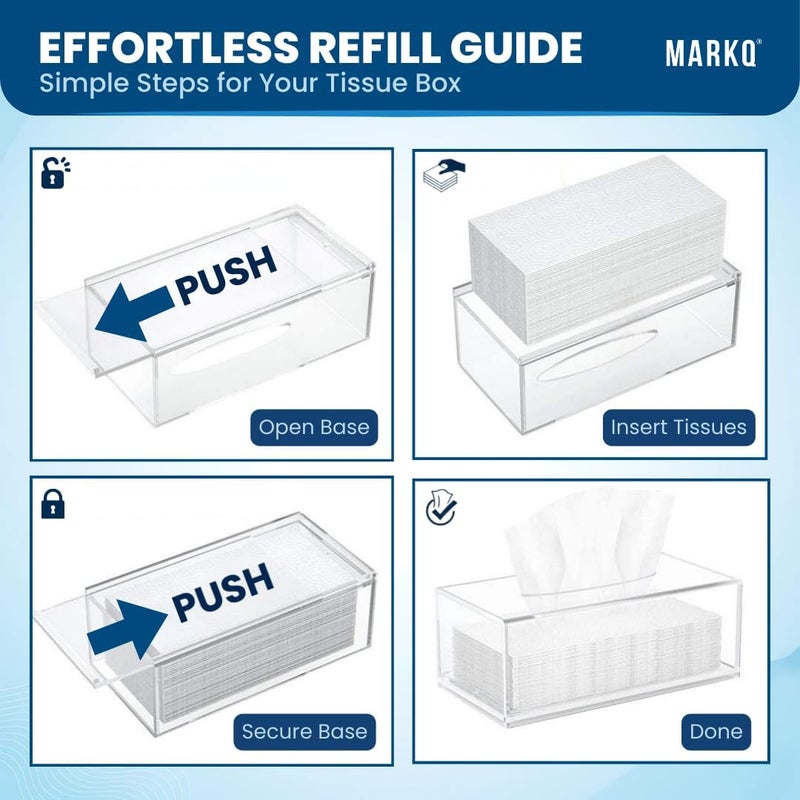 EFFORTLESS REFILL GUIDE
Simple Steps for Your Tissue Box

MARKQ®

PUSH

Open Base

Insert Tissues

PUSH

Secure Base

Done