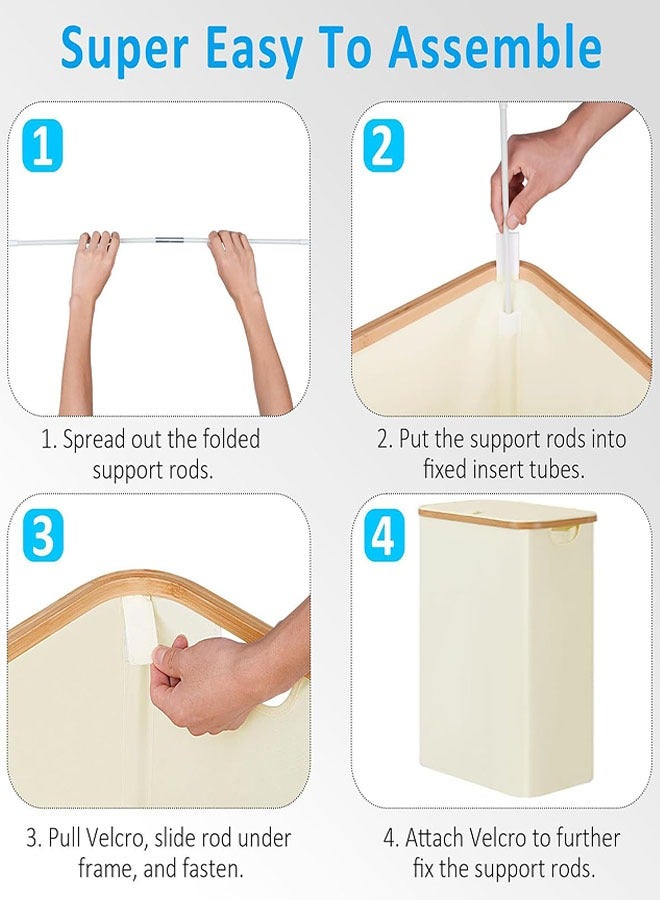 Super Easy To Assemble

1

1. Spread out the folded support rods.

2

2. Put the support rods into fixed insert tubes.

3

3. Pull Velcro, slide rod under frame, and fasten.

4

4. Attach Velcro to further fix the support rods.