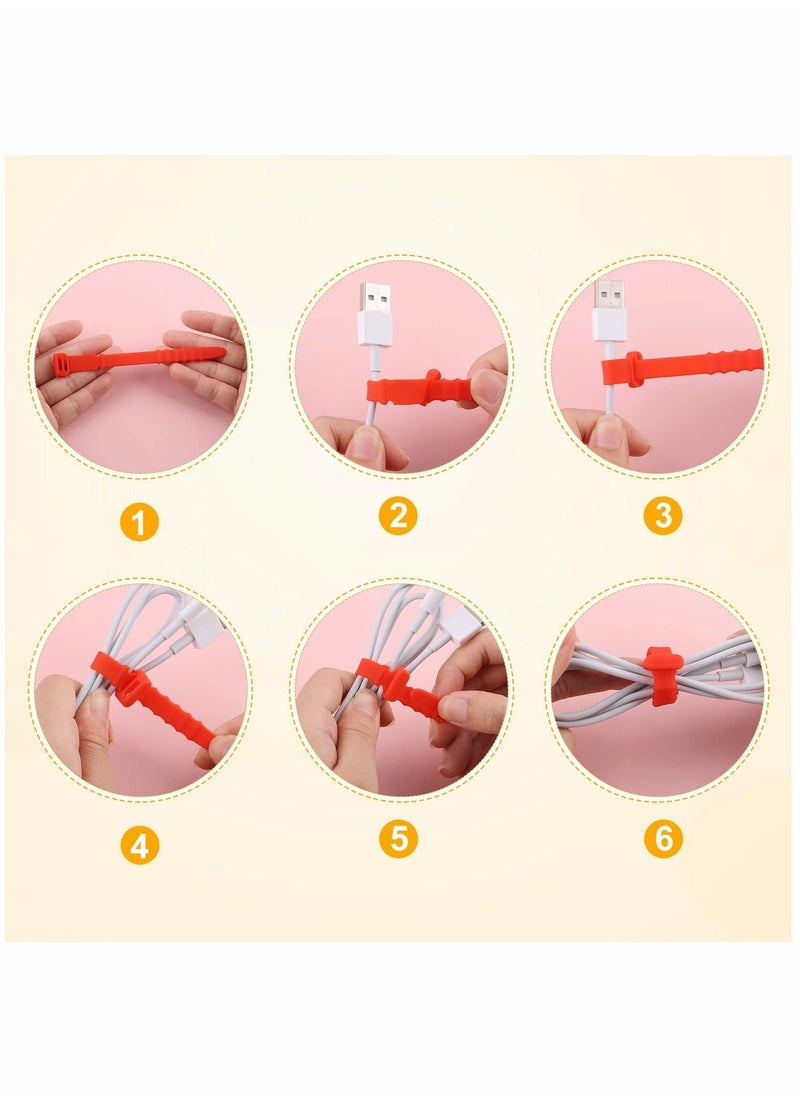 1
2
3
4
5
6