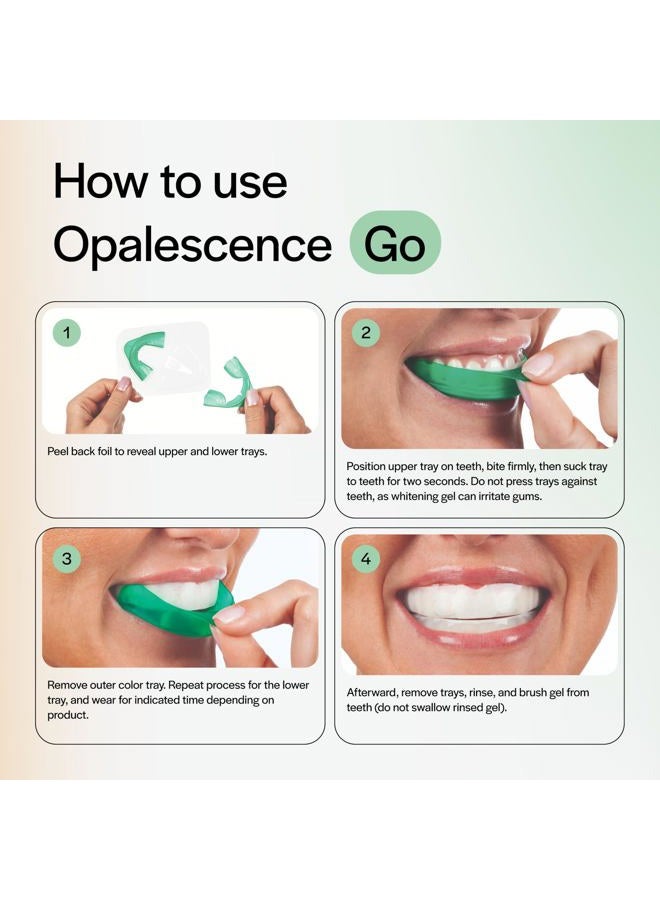 How to use Opalescence Go

1

Peel back foil to reveal upper and lower trays.

2

Position upper tray on teeth, bite firmly, then suck tray to teeth for two seconds. Do not press trays against teeth, as whitening gel can irritate gums.

3

Remove outer color tray. Repeat process for the lower tray, and wear for indicated time depending on product.

4

Afterward, remove trays, rinse, and brush gel from teeth (do not swallow rinsed gel).