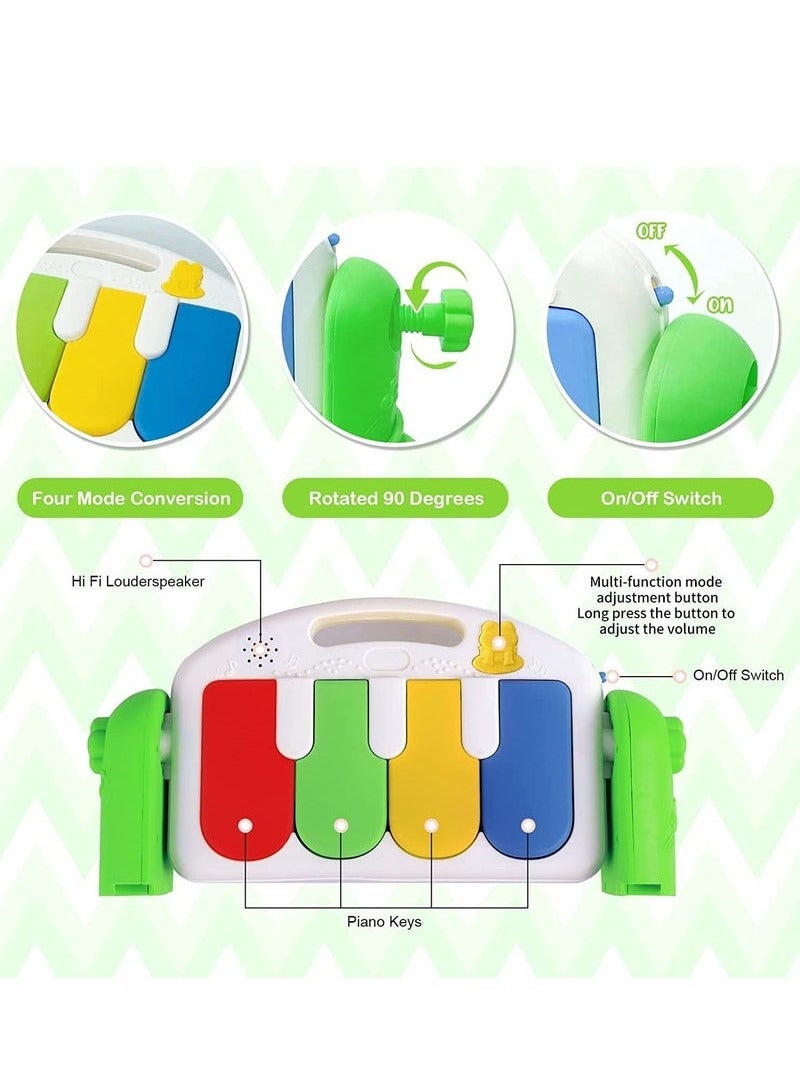 OFF

ON

Four Mode Conversion

Rotated 90 Degrees

On/Off Switch

Hi Fi Louderspeaker

Multi-function mode adjustment button Long press the button to adjust the volume

On/Off Switch

Piano Keys