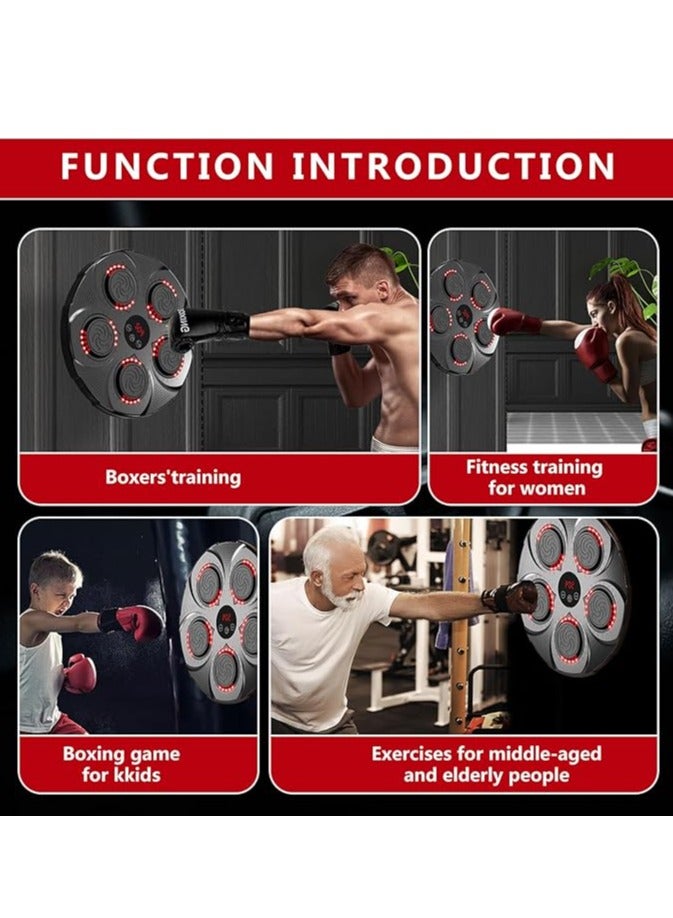 FUNCTION INTRODUCTION

Boxers'training

Fitness training for women

Boxing game for kkids

Exercises for middle-aged and elderly people