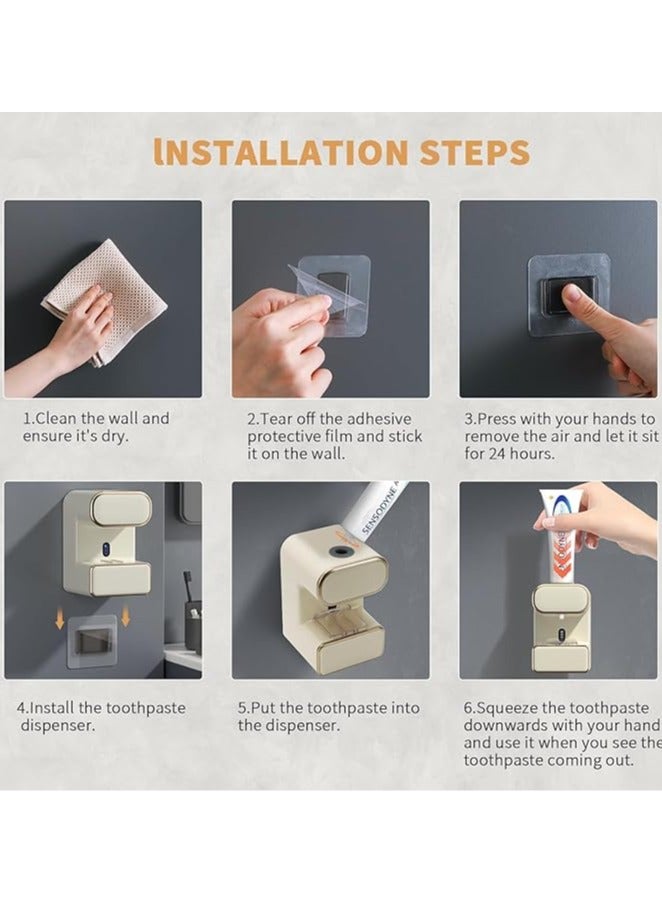 INSTALLATION STEPS

1.Clean the wall and ensure it's dry.

2.Tear off the adhesive protective film and stick it on the wall.

3.Press with your hands to remove the air and let it sit for 24 hours.

SENSODYNE

4.Install the toothpaste dispenser.

5.Put the toothpaste into the dispenser.

6.Squeeze the toothpaste downwards with your hand and use it when you see the toothpaste coming out.