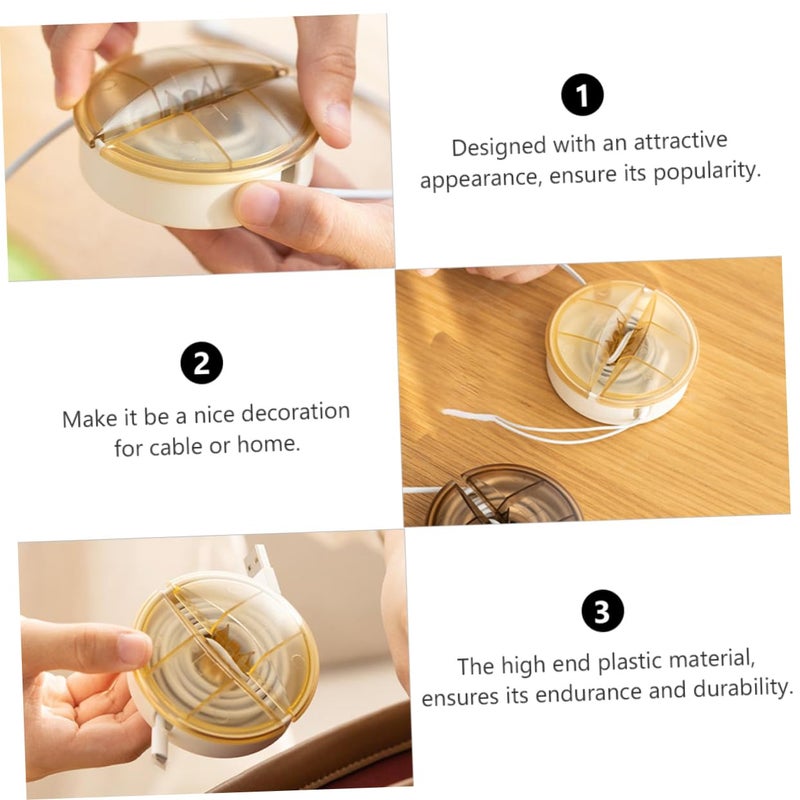 1

Designed with an attractive appearance, ensure its popularity.

2

Make it be a nice decoration for cable or home.

3

The high end plastic material, ensures its endurance and durability.