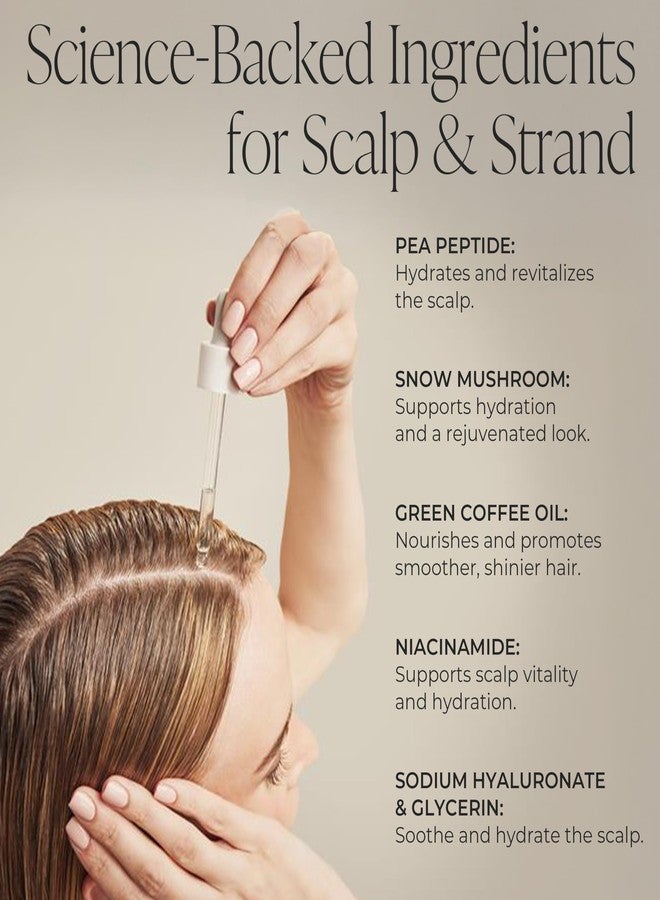 Science-Backed Ingredients for Scalp & Strand

PEA PEPTIDE:
Hydrates and revitalizes the scalp.

SNOW MUSHROOM:
Supports hydration and a rejuvenated look.

GREEN COFFEE OIL:
Nourishes and promotes smoother, shinier hair.

NIACINAMIDE:
Supports scalp vitality and hydration.

SODIUM HYALURONATE & GLYCERIN:
Soothe and hydrate the scalp.