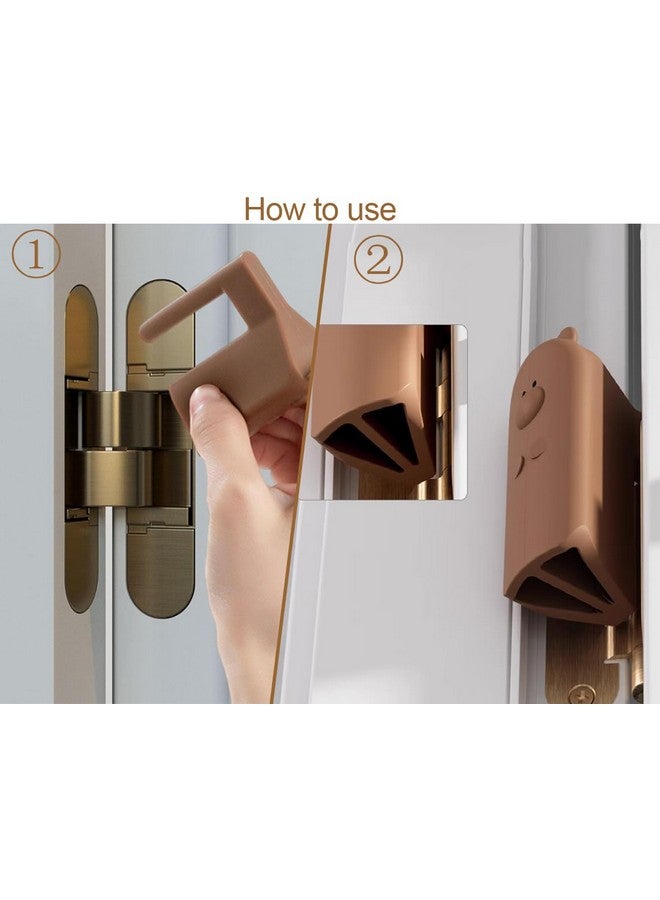 How to use

①

②