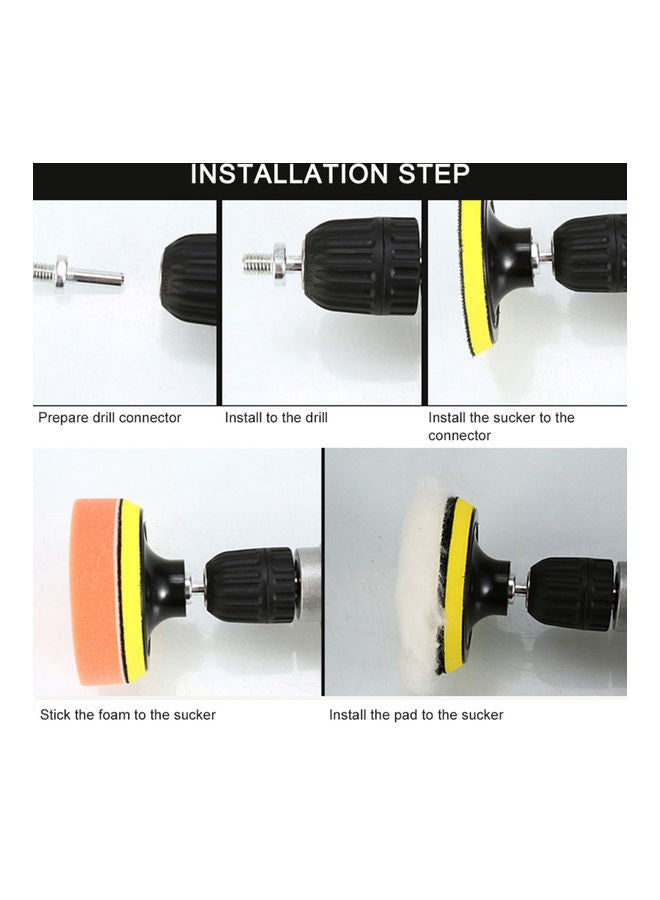 INSTALLATION STEP

Prepare drill connector

Install to the drill

Install the sucker to the connector

Stick the foam to the sucker

Install the pad to the sucker