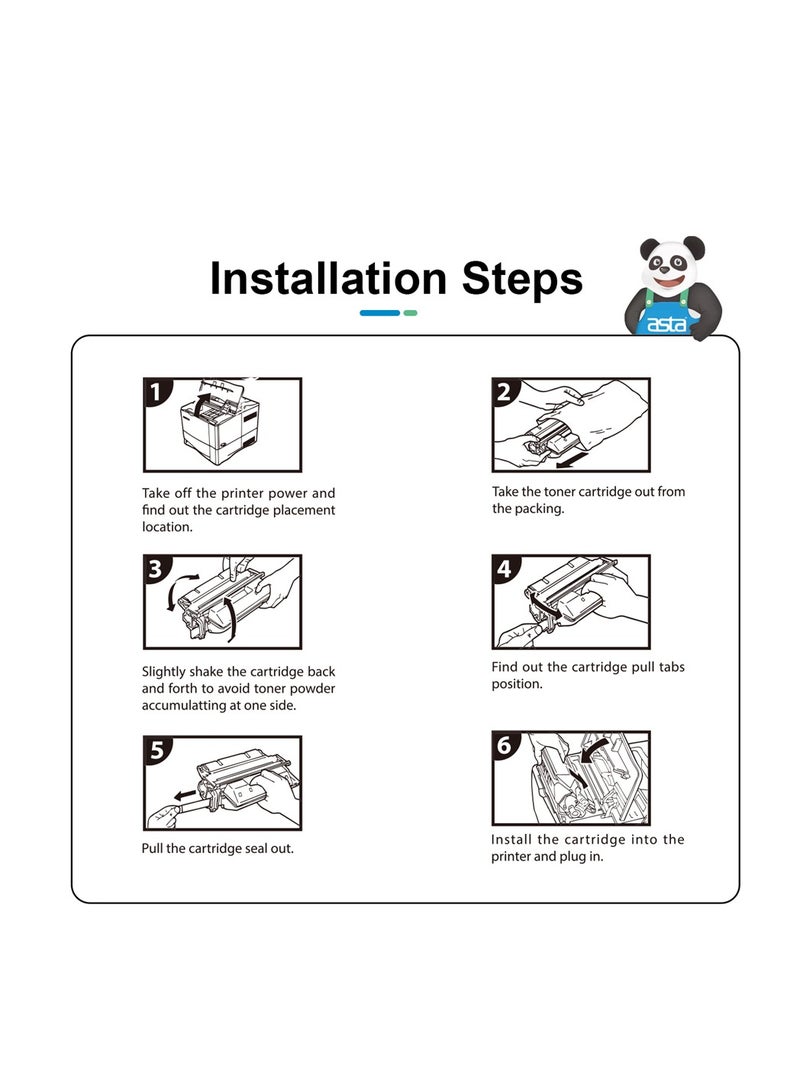 Installation Steps

asta

1

Take off the printer power and find out the cartridge placement location.

2

Take the toner cartridge out from the packing.

3

Slightly shake the cartridge back and forth to avoid toner powder accumulatting at one side.

4

Find out the cartridge pull tabs position.

5

Pull the cartridge seal out.

6

Install the cartridge into the printer and plug in.