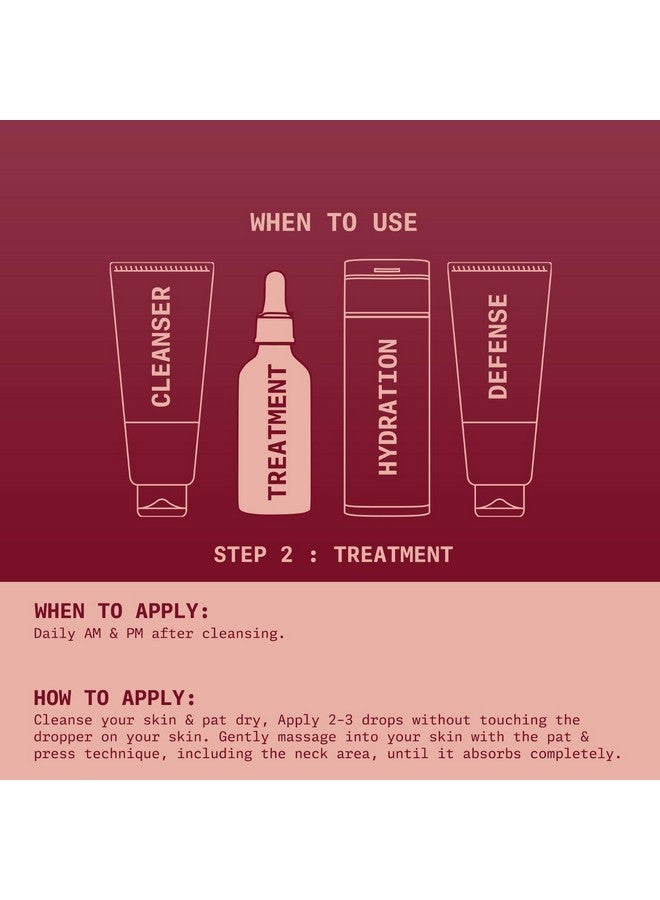 WHEN TO USE

CLEANSER

TREATMENT

HYDRATION

DEFENSE

STEP 2 : TREATMENT

WHEN TO APPLY:
Daily AM & PM after cleansing.

HOW TO APPLY:
Cleanse your skin & pat dry, Apply 2-3 drops without touching the dropper on your skin. Gently massage into your skin with the pat & press technique, including the neck area, until it absorbs completely.