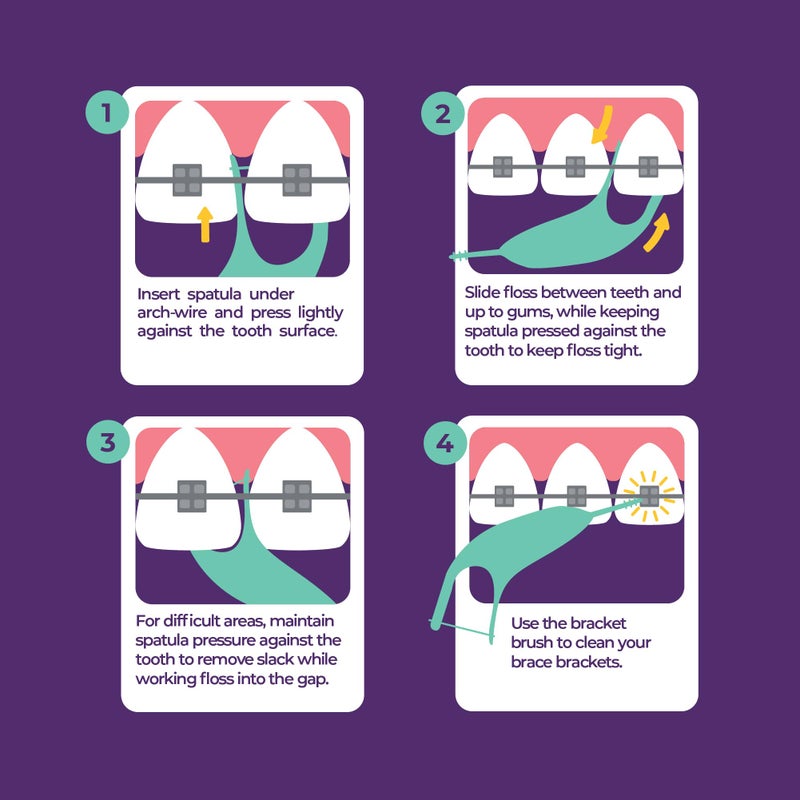 1

Insert spatula under arch-wire and press lightly against the tooth surface.

2

Slide floss between teeth and up to gums, while keeping spatula pressed against the tooth to keep floss tight.

3

For difficult areas, maintain spatula pressure against the tooth to remove slack while working floss into the gap.

4

Use the bracket brush to clean your brace brackets.