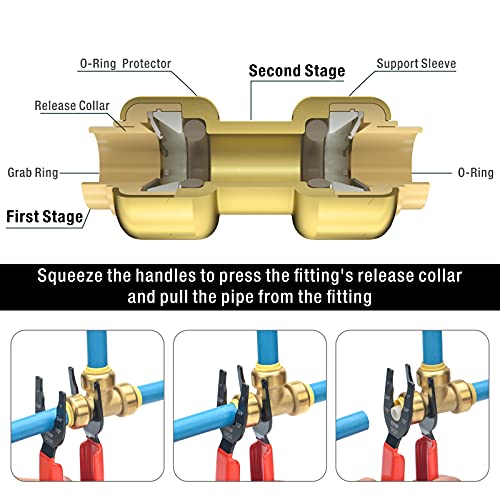 O-Ring Protector

Second Stage

Support Sleeve

Release Collar

Grab Ring

O-Ring

First Stage

Squeeze the handles to press the fitting's release collar and pull the pipe from the fitting