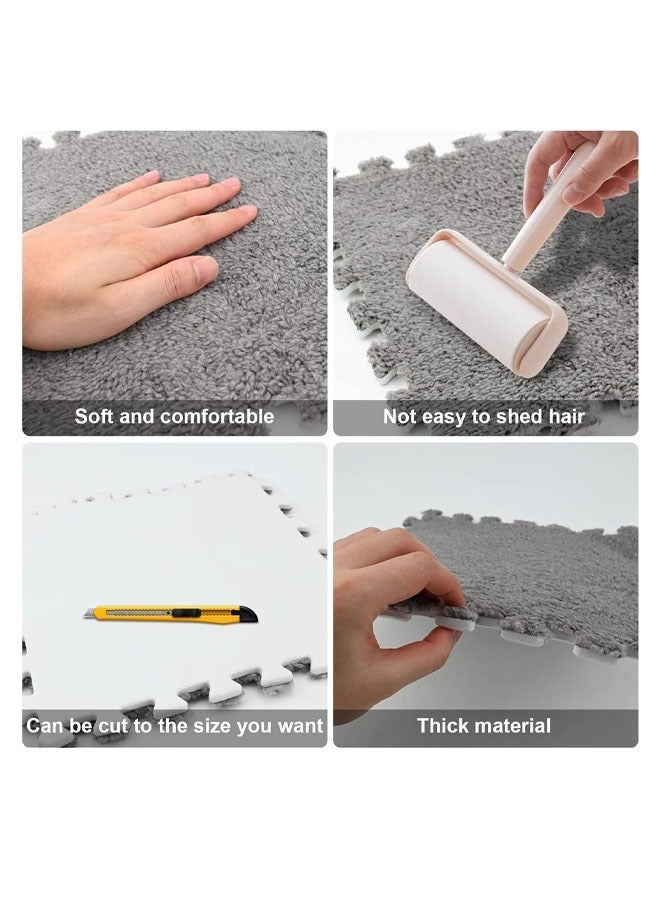 Soft and comfortable

Not easy to shed hair

Can be cut to the size you want

Thick material