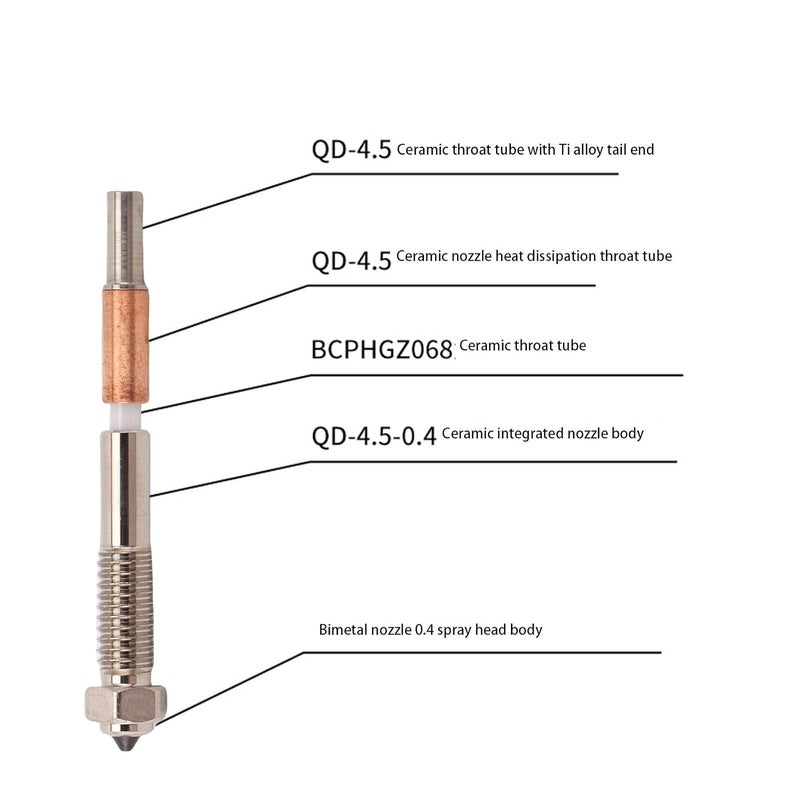 QD-4.5 Ceramic throat tube with Ti alloy tail end

QD-4.5 Ceramic nozzle heat dissipation throat tube

BCPHGZ068 Ceramic throat tube

QD-4.5-0.4 Ceramic integrated nozzle body

Bimetal nozzle 0.4 spray head body