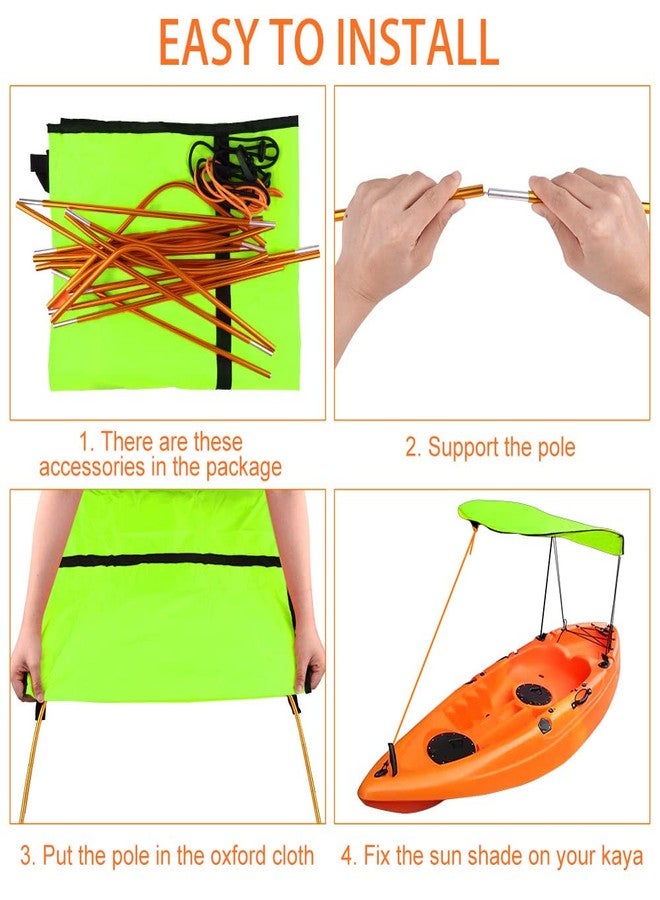 EASY TO INSTALL

1. There are these accessories in the package

2. Support the pole

3. Put the pole in the oxford cloth

4. Fix the sun shade on your kaya