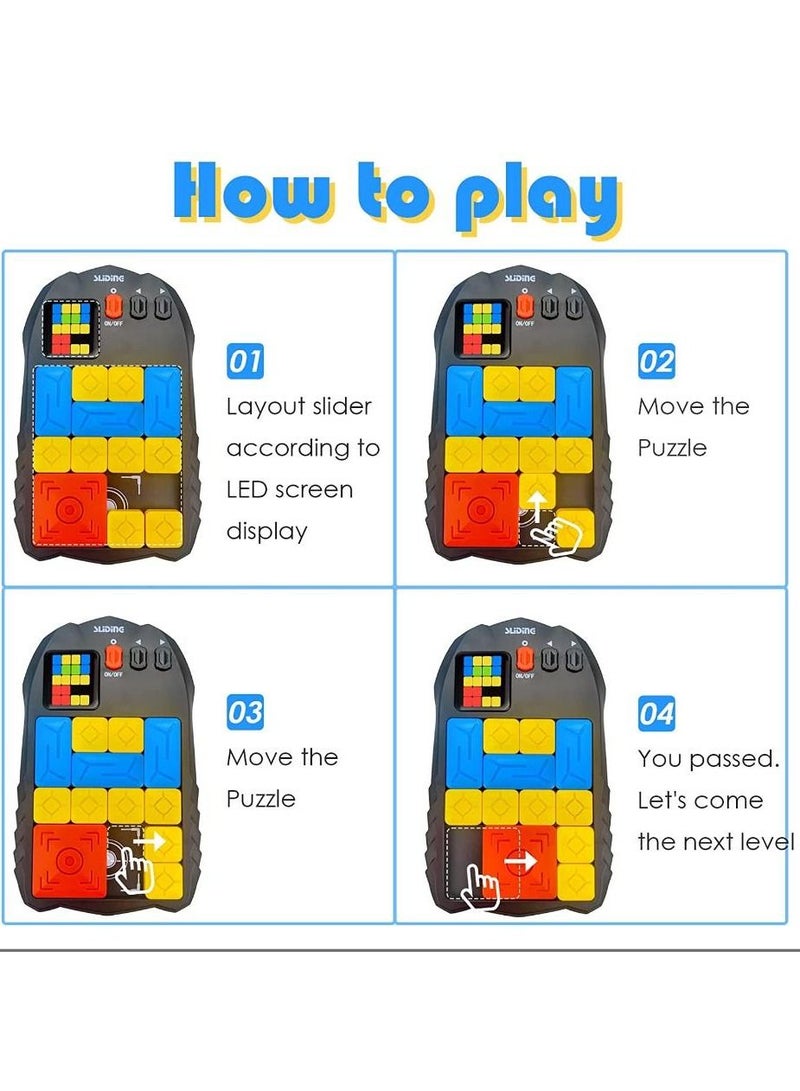 How to play

SLIDING
ON/OFF

01
Layout slider according to LED screen display

SLIDING
ON/OFF

02
Move the Puzzle

SLIDING
ON/OFF

03
Move the Puzzle

SLIDING
ON/OFF

04
You passed. Let's come the next level