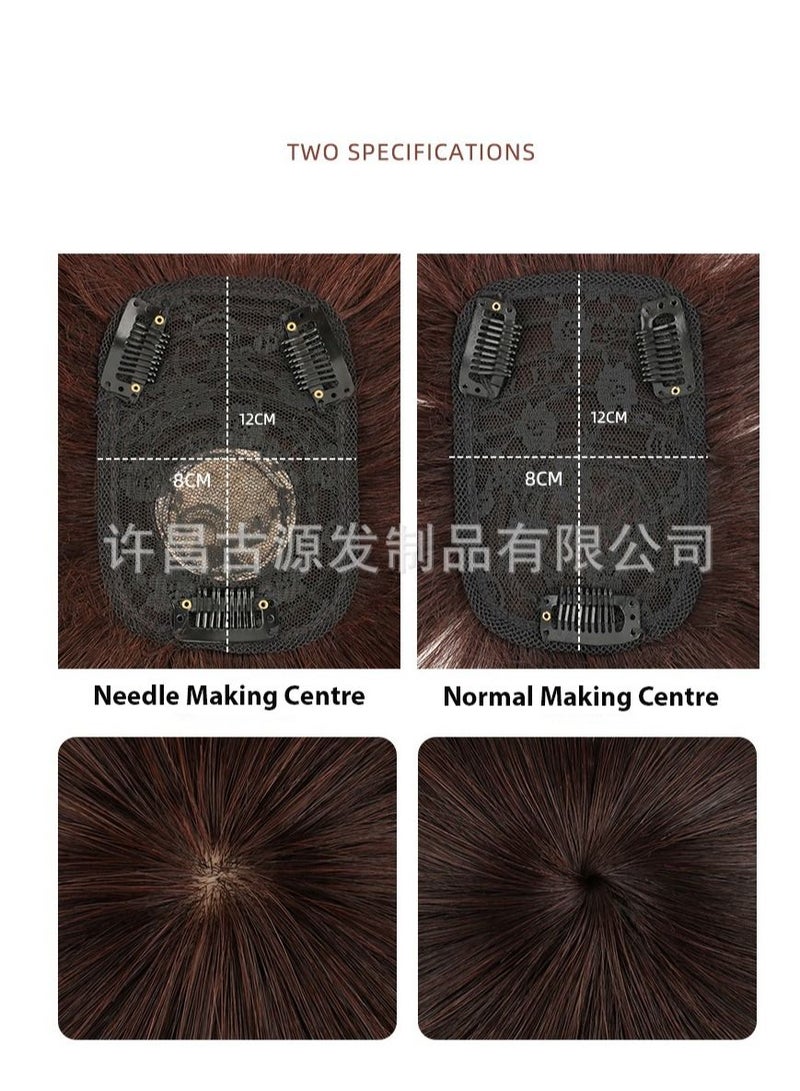 TWO SPECIFICATIONS

12CM

8CM

12CM

8CM

许昌古源发制品有限公司

Needle Making Centre

Normal Making Centre