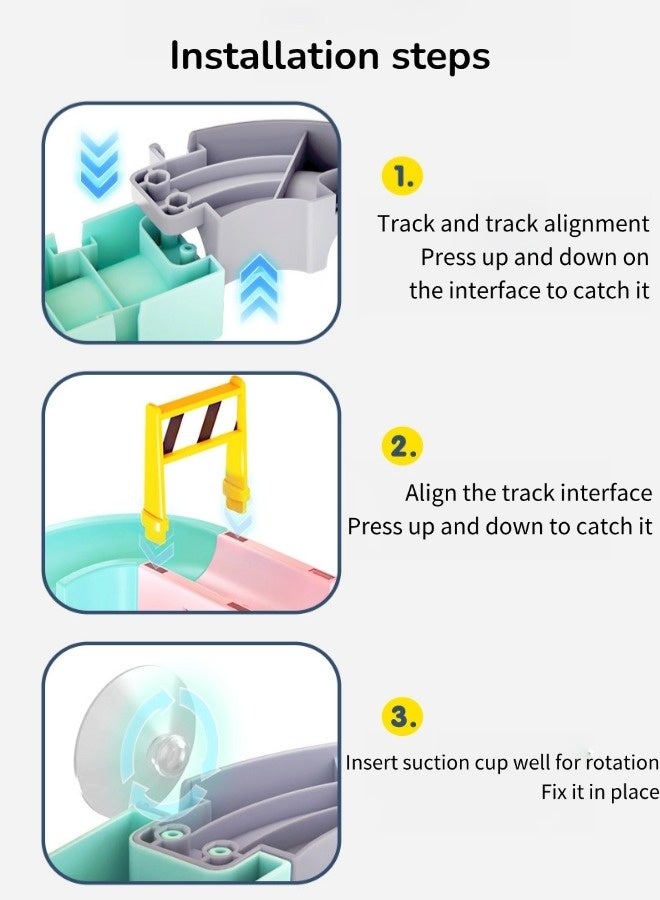 Installation steps

1.

Track and track alignment
Press up and down on
the interface to catch it

2.

Align the track interface
Press up and down to catch it

3.

Insert suction cup well for rotation
Fix it in place