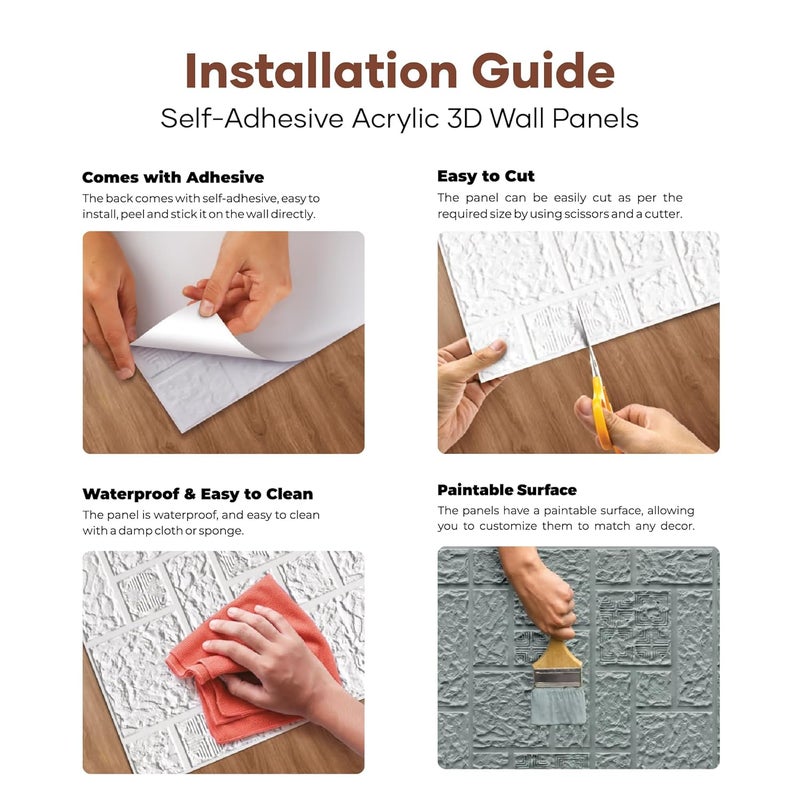 Installation Guide
Self-Adhesive Acrylic 3D Wall Panels

Comes with Adhesive
The back comes with self-adhesive, easy to install, peel and stick it on the wall directly.

Easy to Cut
The panel can be easily cut as per the required size by using scissors and a cutter.

Waterproof & Easy to Clean
The panel is waterproof, and easy to clean with a damp cloth or sponge.

Paintable Surface
The panels have a paintable surface, allowing you to customize them to match any decor.