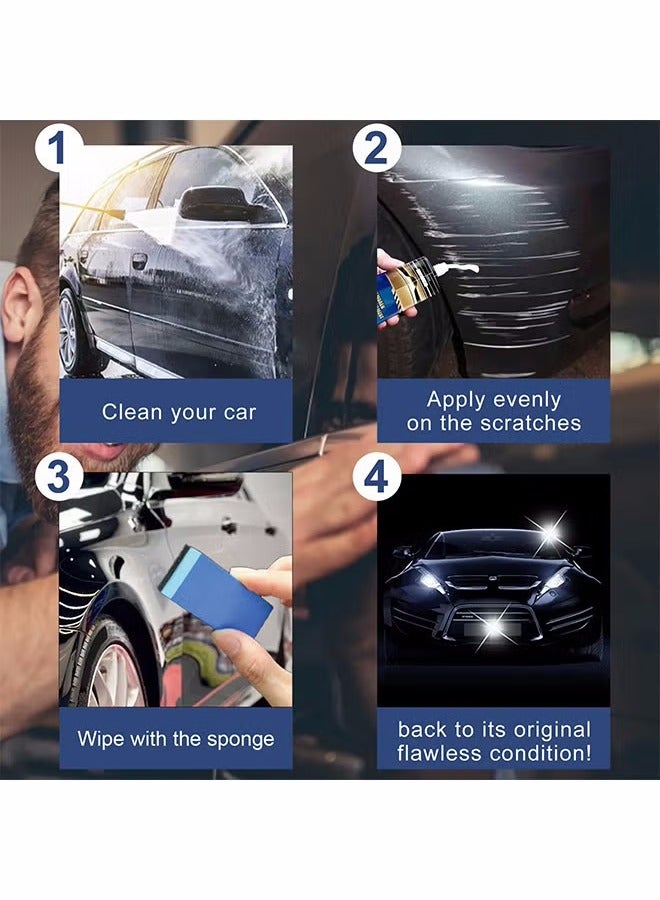 1

Clean your car

2

Apply evenly on the scratches

3

Wipe with the sponge

4

back to its original flawless condition!