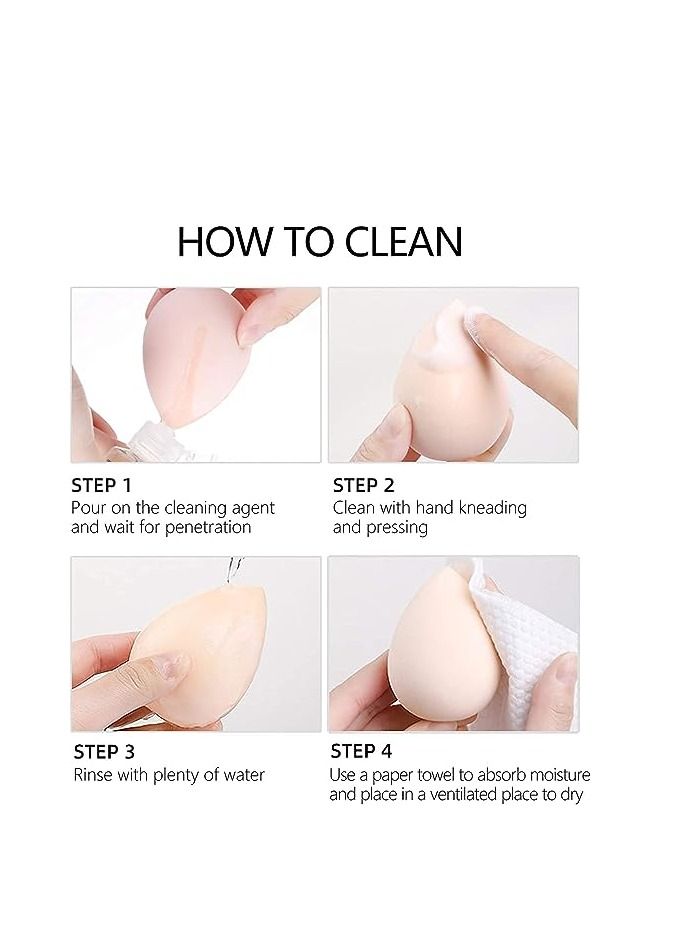 HOW TO CLEAN

STEP 1
Pour on the cleaning agent and wait for penetration

STEP 2
Clean with hand kneading and pressing

STEP 3
Rinse with plenty of water

STEP 4
Use a paper towel to absorb moisture and place in a ventilated place to dry