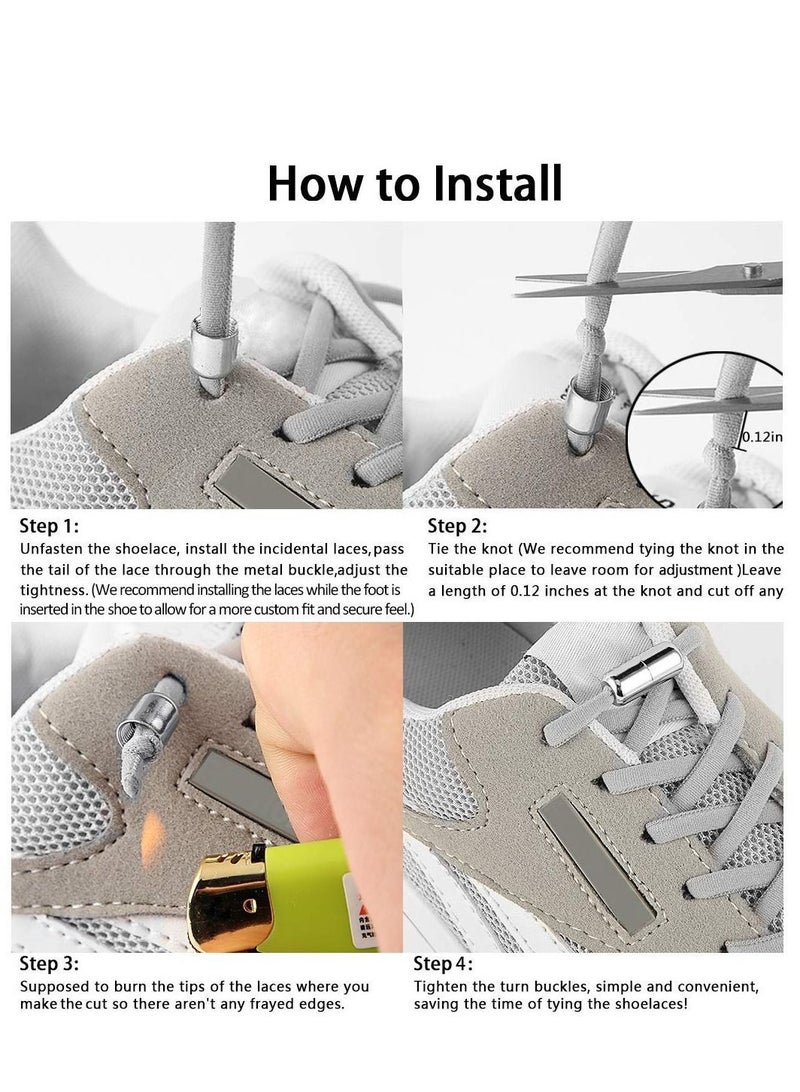 How to Install

0.12in

Step 1:
Unfasten the shoelace, install the incidental laces, pass the tail of the lace through the metal buckle,adjust the tightness. (We recommend installing the laces while the foot is inserted in the shoe to allow for a more custom fit and secure feel.)

Step 2:
Tie the knot (We recommend tying the knot in the suitable place to leave room for adjustment )Leave a length of 0.12 inches at the knot and cut off any

Step 3:
Supposed to burn the tips of the laces where you make the cut so there aren't any frayed edges.

Step 4:
Tighten the turn buckles, simple and convenient, saving the time of tying the shoelaces!