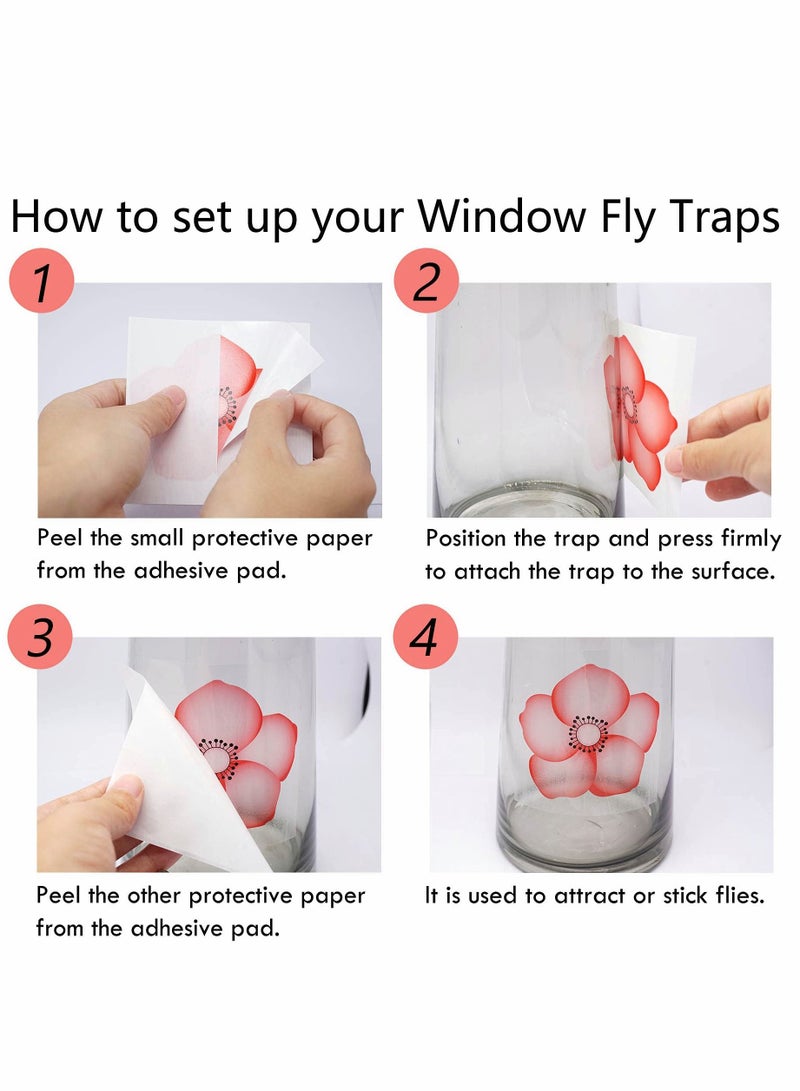 How to set up your Window Fly Traps

1

Peel the small protective paper from the adhesive pad.

2

Position the trap and press firmly to attach the trap to the surface.

3

Peel the other protective paper from the adhesive pad.

4

It is used to attract or stick flies.